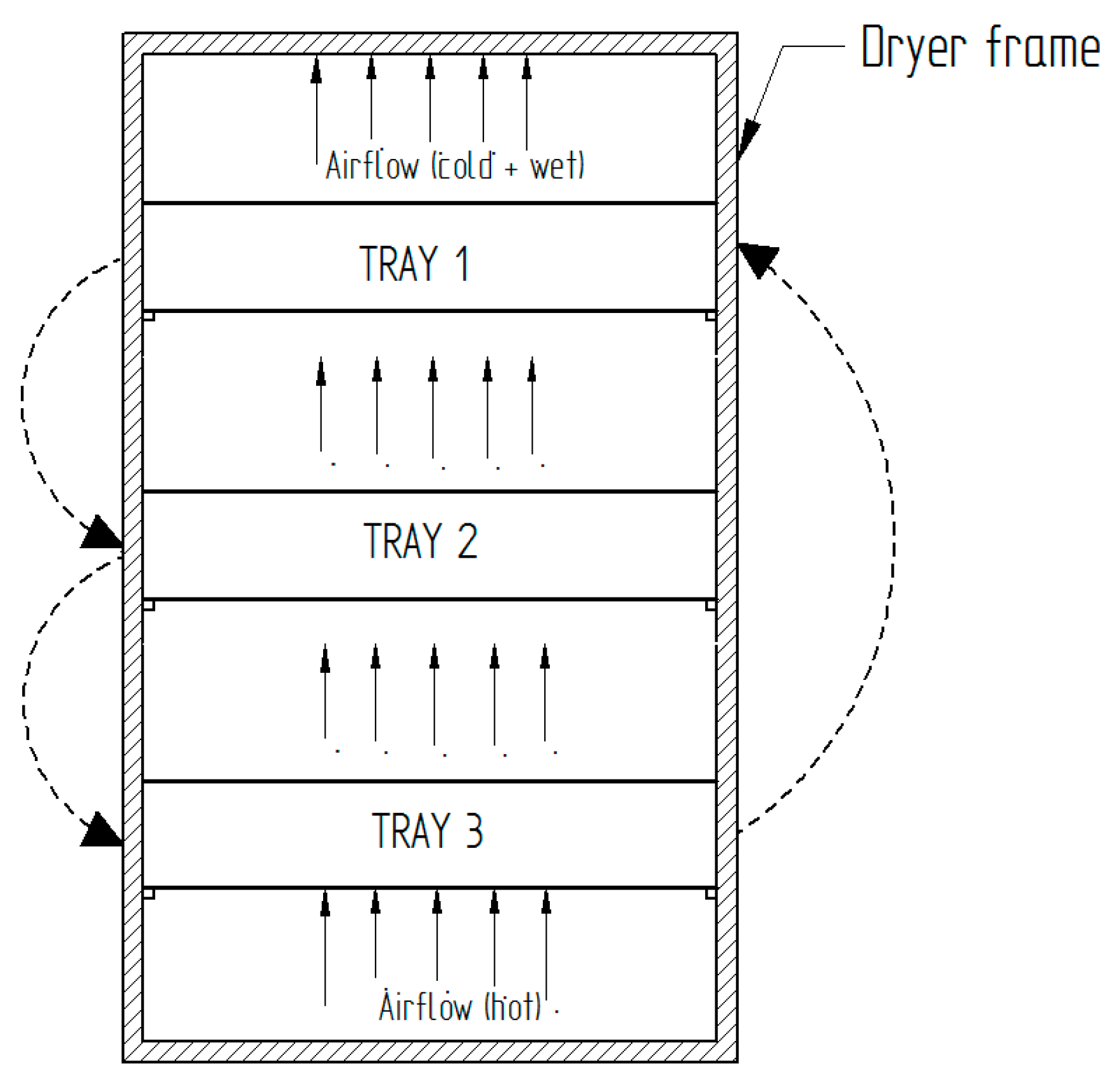 Dryer frame

Airflow (cold + wet)

TRAY 1

TRAY 2

TRAY 3

Airflow (hot)