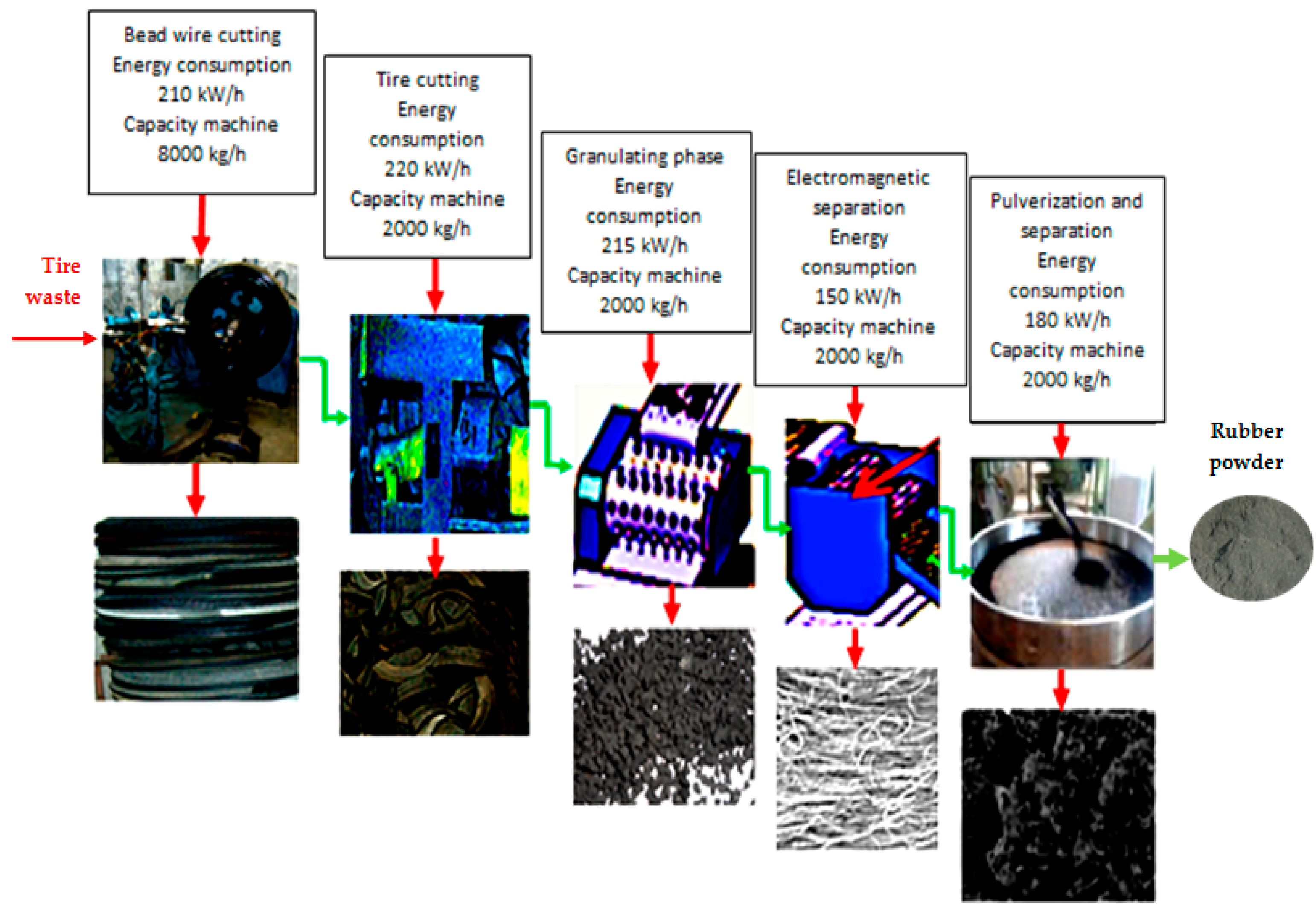 Bead wire cutting
Energy consumption
210 kW/h
Capacity machine
8000 kg/h

Tire cutting
Energy consumption
220 kW/h
Capacity machine
2000 kg/h

Granulating phase
Energy consumption
215 kW/h
Capacity machine
2000 kg/h

Electromagnetic separation
Energy consumption
150 kW/h
Capacity machine
2000 kg/h

Pulverization and separation
Energy consumption
180 kW/h
Capacity machine
2000 kg/h

Tire waste

Rubber powder