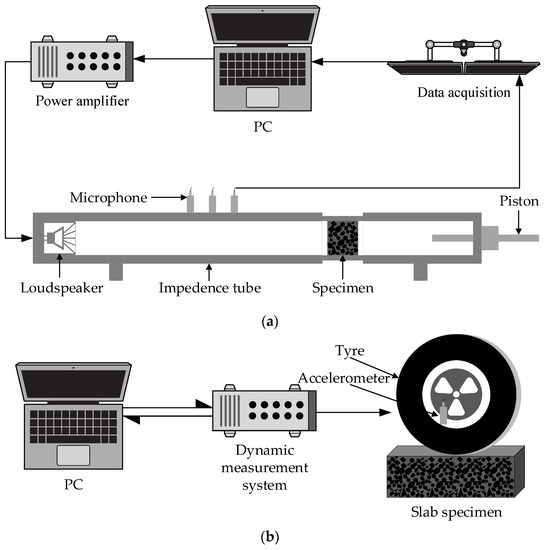 Power amplifier

PC

Data acquisition

Microphone

Piston

Loudspeaker

Impedence tube

Specimen

(a)

Tyre

Accelerometer

PC

Dynamic measurement system

Slab specimen

(b)