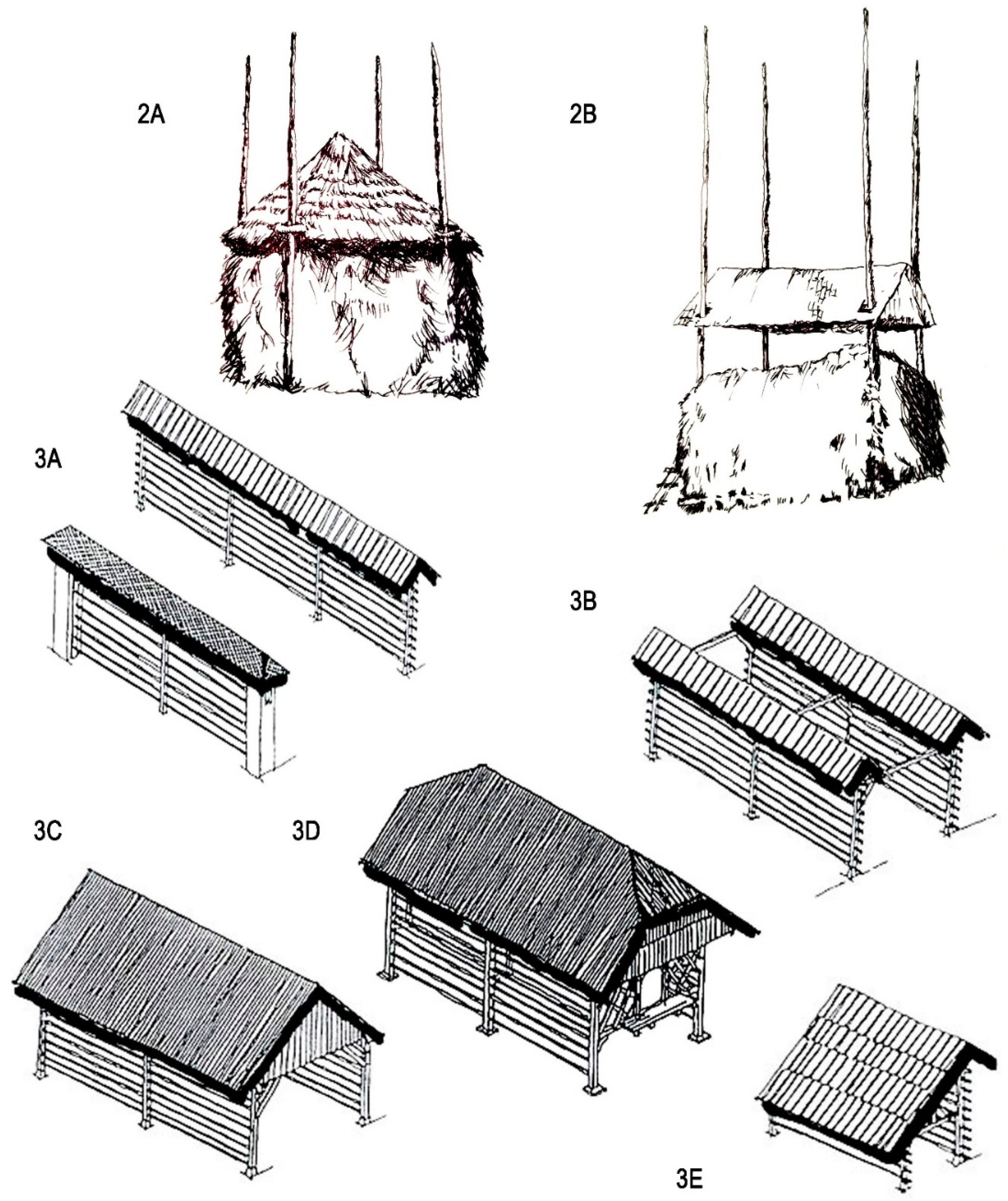 2A

2B

3A

3B

3C

3D

3E