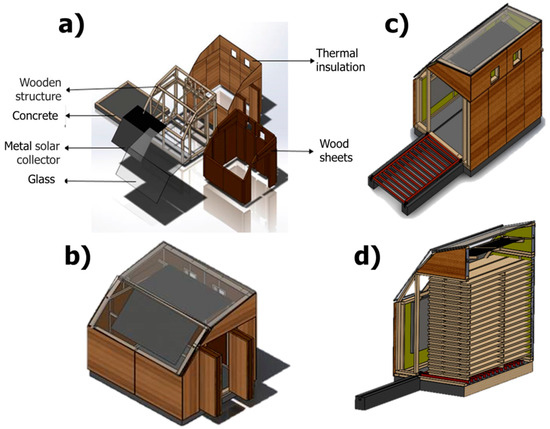 a)

Wooden structure

Concrete

Metal solar collector

Glass

Thermal insulation

Wood sheets

c)

b)

d)