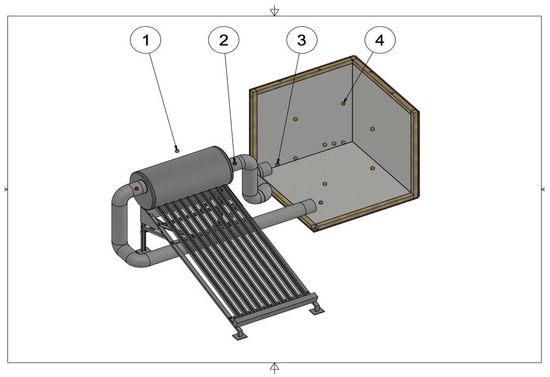 1
2
3
4