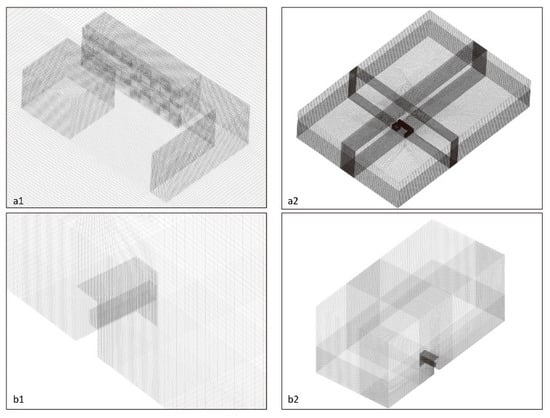 a1

a2

b1

b2