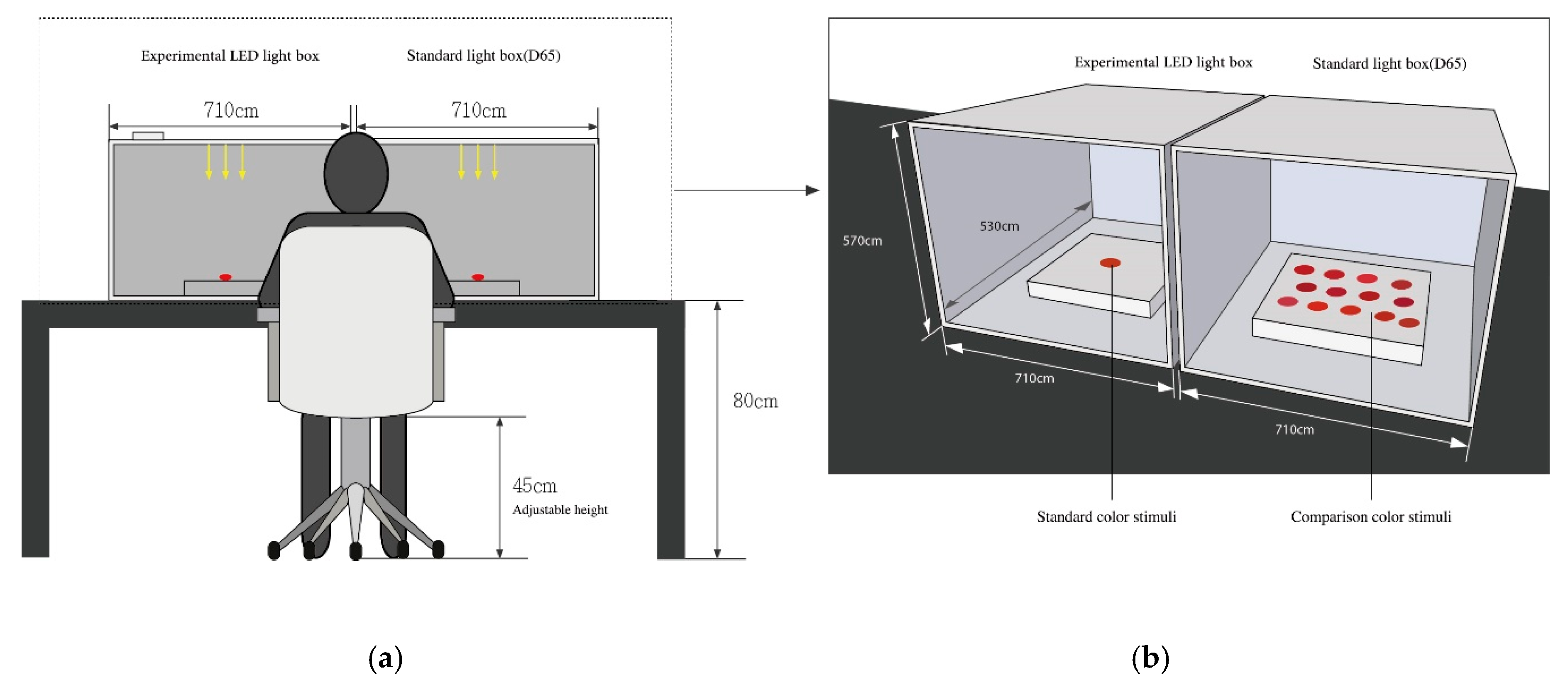 Experimental LED light box

Standard light box(D65)

710cm

710cm

80cm

45cm
Adjustable height

(a)

Experimental LED light box

Standard light box(D65)

570cm

530cm

710cm

710cm

Standard color stimuli

Comparison color stimuli

(b)