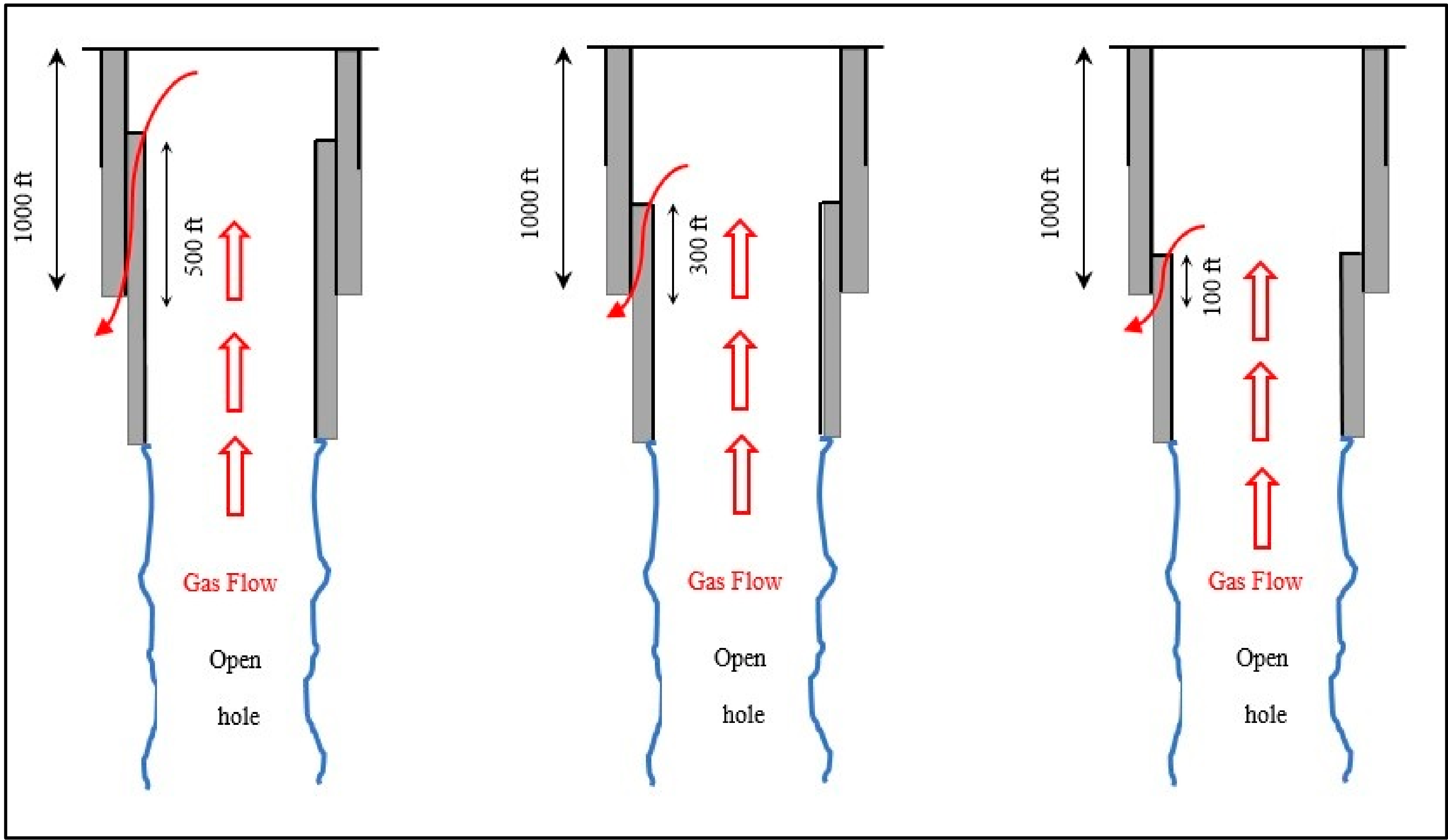 1000 ft

500 ft

Gas Flow

Open

hole

1000 ft

300 ft

Gas Flow

Open

hole

1000 ft

100 ft

Gas Flow

Open

hole