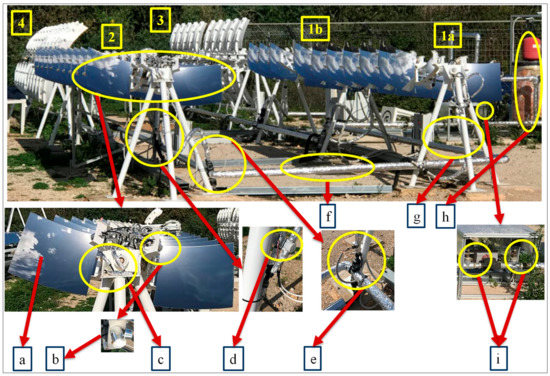 4
2
3
1b
1a
f
g
h
a
b
c
d
e
i