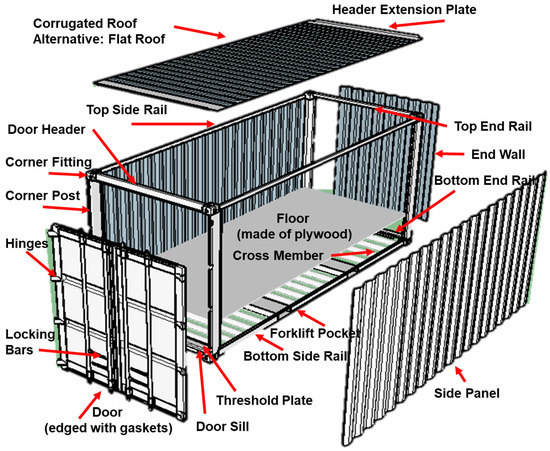 Header Extension Plate

Corrugated Roof
Alternative: Flat Roof

Top Side Rail

Door Header

Top End Rail

End Wall

Corner Fitting

Bottom End Rail

Corner Post

Floor
(made of plywood)

Hinges

Cross Member

Locking
Bars

Forklift Pocket

Bottom Side Rail

Threshold Plate

Side Panel

Door
(edged with gaskets)

Door Sill