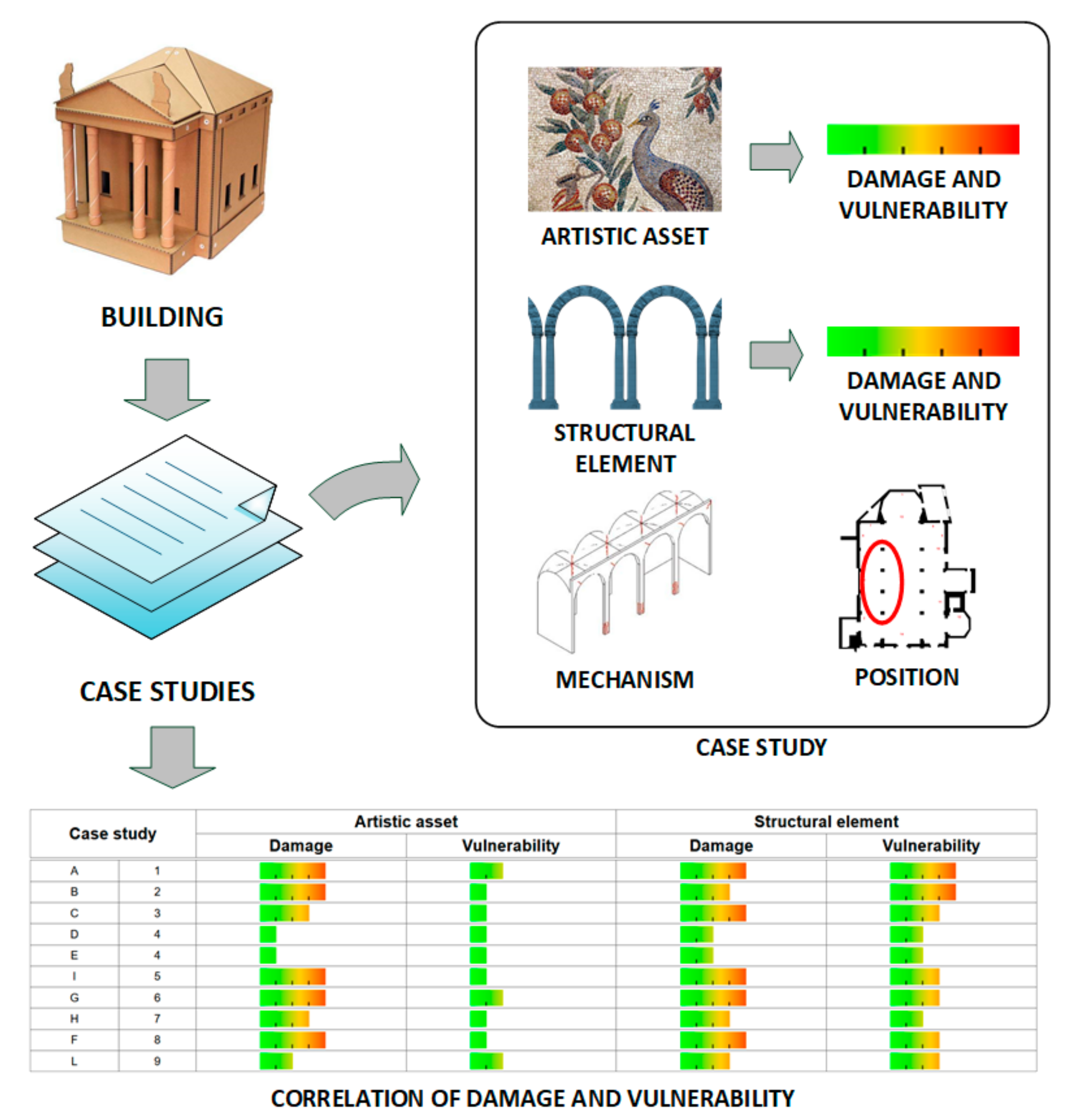 BUILDING

CASE STUDIES

ARTISTIC ASSET

DAMAGE AND VULNERABILITY

STRUCTURAL ELEMENT

DAMAGE AND VULNERABILITY

MECHANISM

POSITION

CASE STUDY

| Case study | | Artistic asset | | Structural element | |
|---|---|---|---|---|---|
| | | Damage | Vulnerability | Damage | Vulnerability |
| A | 1 | | | | |
| B | 2 | | | | |
| C | 3 | | | | |
| D | 4 | | | | |
| E | 4 | | | | |
| I | 5 | | | | |
| G | 6 | | | | |
| H | 7 | | | | |
| F | 8 | | | | |
| L | 9 | | | | |

CORRELATION OF DAMAGE AND VULNERABILITY