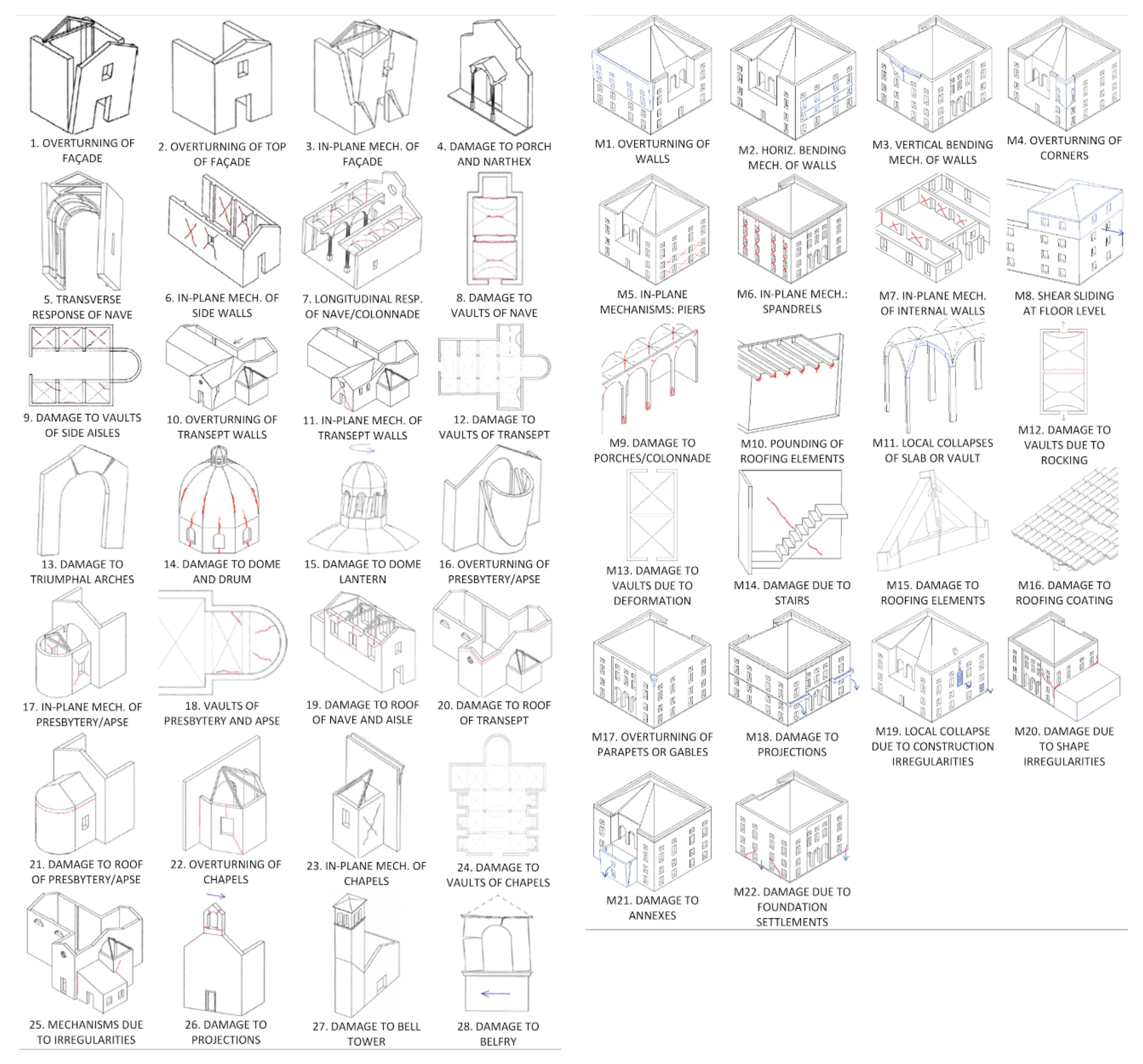 1. OVERTURNING OF FAÇADE

2. OVERTURNING OF TOP OF FAÇADE

3. IN-PLANE MECH. OF FAÇADE

4. DAMAGE TO PORCH AND NARTHEX

5. TRANSVERSE RESPONSE OF NAVE

6. IN-PLANE MECH. OF SIDE WALLS

7. LONGITUDINAL RESP. OF NAVE/COLONNADE

8. DAMAGE TO VAULTS OF NAVE

9. DAMAGE TO VAULTS OF SIDE AISLES

10. OVERTURNING OF TRANSEPT WALLS

11. IN-PLANE MECH. OF TRANSEPT WALLS

12. DAMAGE TO VAULTS OF TRANSEPT

13. DAMAGE TO TRIUMPHAL ARCHES

14. DAMAGE TO DOME AND DRUM

15. DAMAGE TO DOME LANTERN

16. OVERTURNING OF PRESBYTERY/APSE

17. IN-PLANE MECH. OF PRESBYTERY/APSE

18. VAULTS OF PRESBYTERY AND APSE

19. DAMAGE TO ROOF OF NAVE AND AISLE

20. DAMAGE TO ROOF OF TRANSEPT

21. DAMAGE TO ROOF OF PRESBYTERY/APSE

22. OVERTURNING OF CHAPELS

23. IN-PLANE MECH. OF CHAPELS

24. DAMAGE TO VAULTS OF CHAPELS

25. MECHANISMS DUE TO IRREGULARITIES

26. DAMAGE TO PROJECTIONS

27. DAMAGE TO BELL TOWER

28. DAMAGE TO BELFRY

M1. OVERTURNING OF WALLS

M2. HORIZ. BENDING MECH. OF WALLS

M3. VERTICAL BENDING MECH. OF WALLS

M4. OVERTURNING OF CORNERS

M5. IN-PLANE MECHANISMS: PIERS

M6. IN-PLANE MECH.: SPANDRELS

M7. IN-PLANE MECH. OF INTERNAL WALLS

M8. SHEAR SLIDING AT FLOOR LEVEL

M9. DAMAGE TO PORCHES/COLONNADE

M10. POUNDING OF ROOFING ELEMENTS

M11. LOCAL COLLAPSES OF SLAB OR VAULT

M12. DAMAGE TO VAULTS DUE TO ROCKING

M13. DAMAGE TO VAULTS DUE TO DEFORMATION

M14. DAMAGE DUE TO STAIRS

M15. DAMAGE TO ROOFING ELEMENTS

M16. DAMAGE TO ROOFING COATING

M17. OVERTURNING OF PARAPETS OR GABLES

M18. DAMAGE TO PROJECTIONS

M19. LOCAL COLLAPSE DUE TO CONSTRUCTION IRREGULARITIES

M20. DAMAGE DUE TO SHAPE IRREGULARITIES

M21. DAMAGE TO ANNEXES

M22. DAMAGE DUE TO FOUNDATION SETTLEMENTS