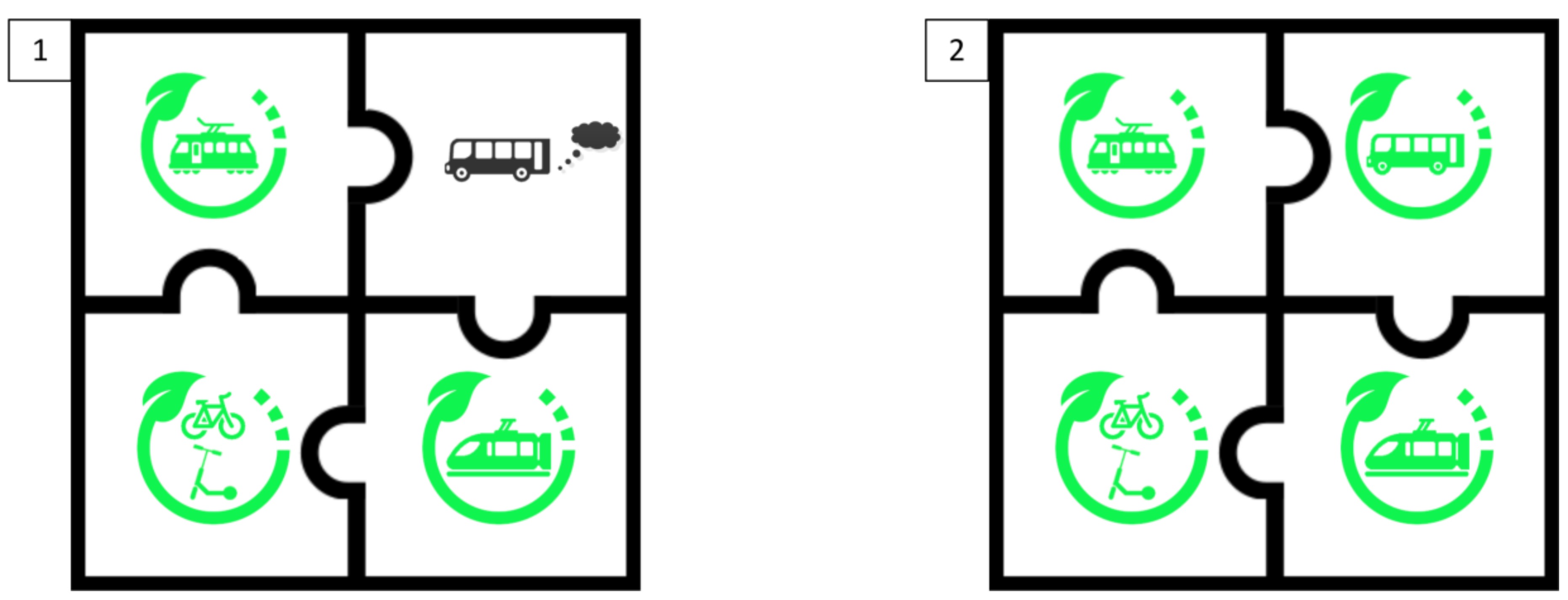 1

2