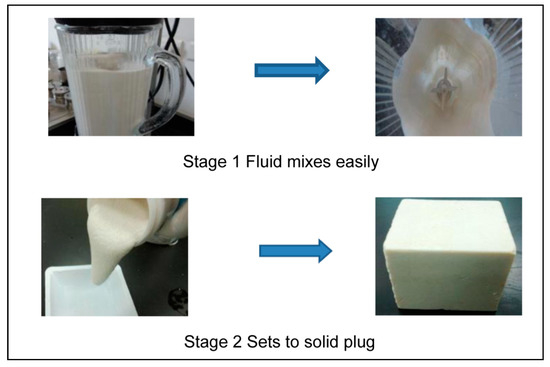 Stage 1 Fluid mixes easily

Stage 2 Sets to solid plug