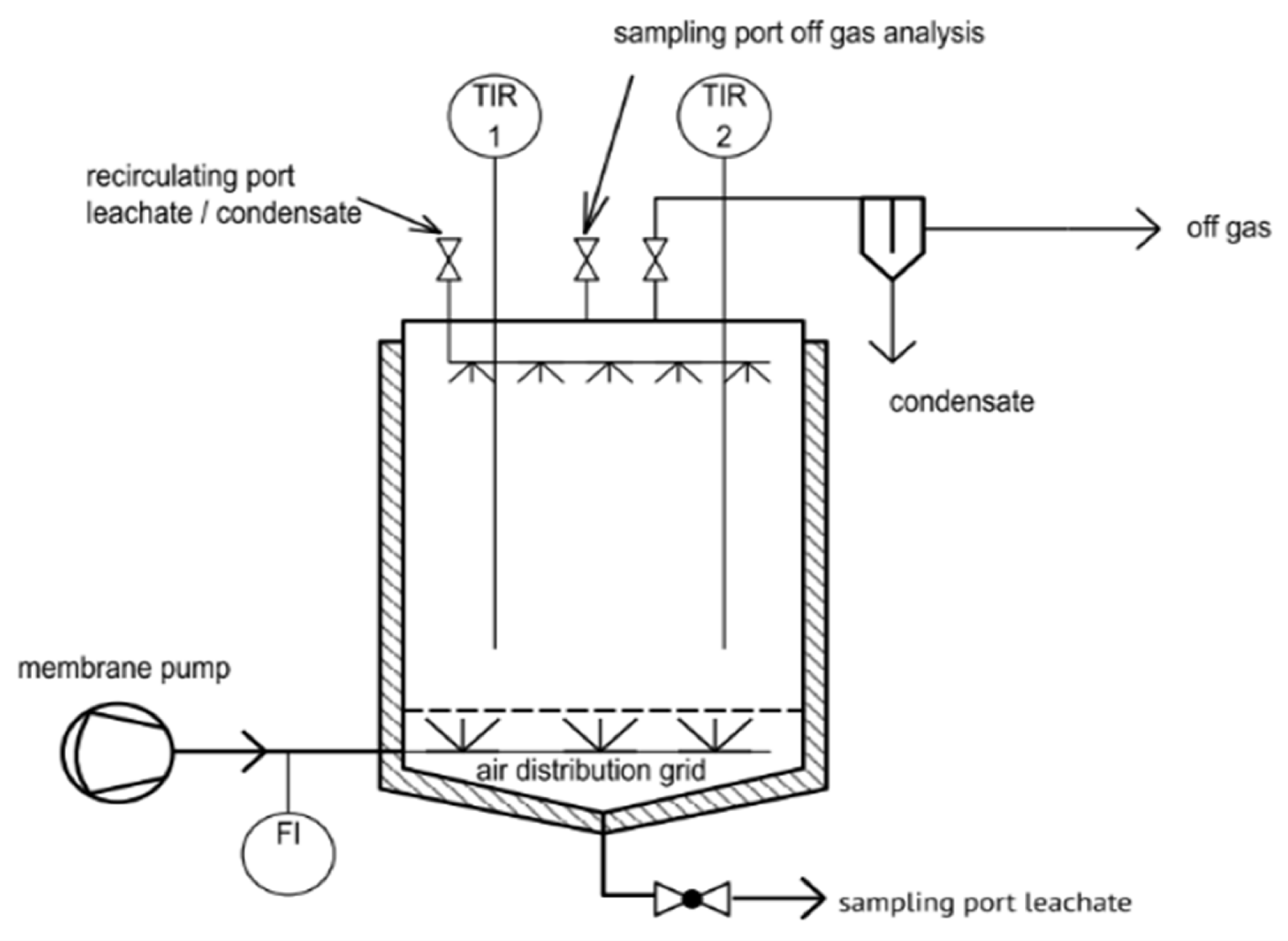 sampling port off gas analysis

TIR 1

TIR 2

recirculating port leachate / condensate

off gas

condensate

membrane pump

air distribution grid

FI

sampling port leachate