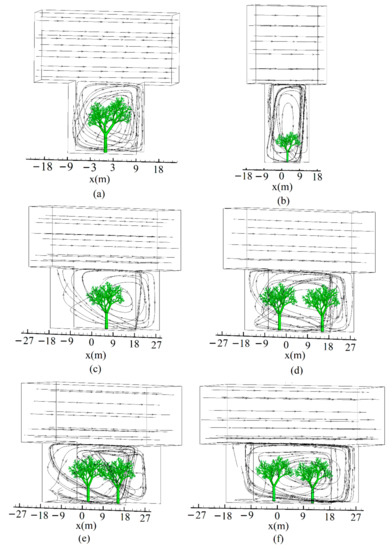 −18 −9 −3 3 9 18
x(m)
(a)

−18 −9 0 9 18
x(m)
(b)

−27 −18 −9 0 9 18 27
x(m)
(c)

−27 −18 −9 0 9 18 27
x(m)
(d)

−27 −18 −9 0 9 18 27
x(m)
(e)

−27 −18 −9 0 9 18 27
x(m)
(f)