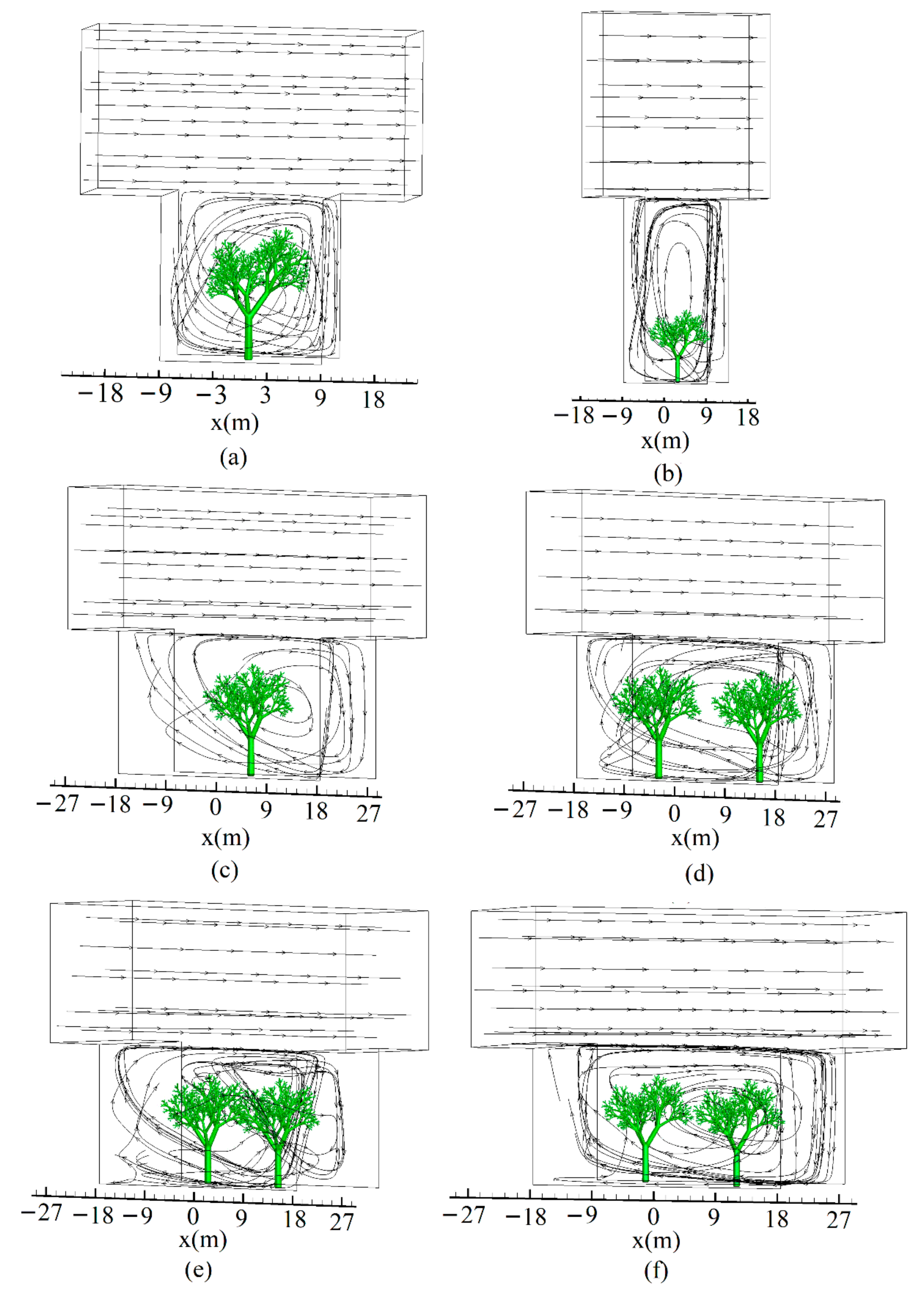 −18 −9 −3 3 9 18
x(m)
(a)

−18 −9 0 9 18
x(m)
(b)

−27 −18 −9 0 9 18 27
x(m)
(c)

−27 −18 −9 0 9 18 27
x(m)
(d)

−27 −18 −9 0 9 18 27
x(m)
(e)

−27 −18 −9 0 9 18 27
x(m)
(f)