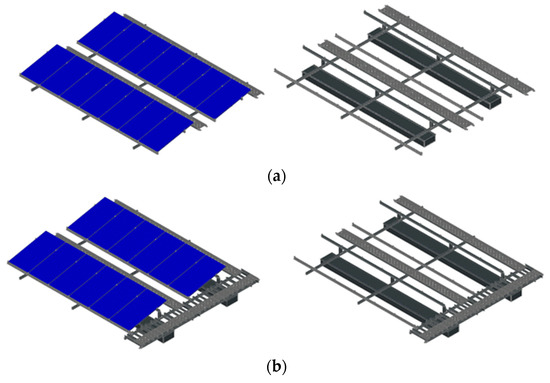 (a)

(b)