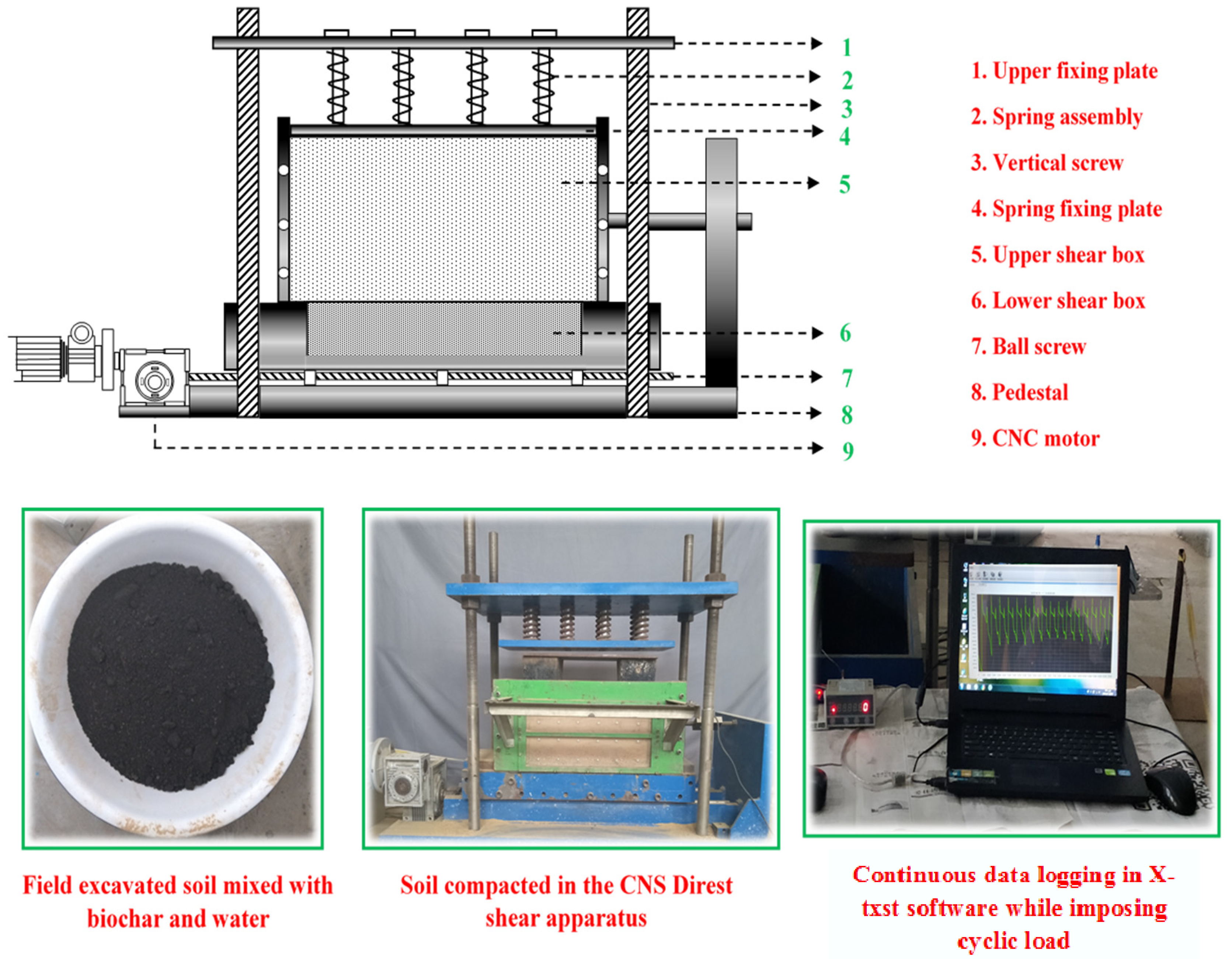 1
2
3
4
5
6
7
8
9

1. Upper fixing plate
2. Spring assembly
3. Vertical screw
4. Spring fixing plate
5. Upper shear box
6. Lower shear box
7. Ball screw
8. Pedestal
9. CNC motor

Field excavated soil mixed with biochar and water

Soil compacted in the CNS Direst shear apparatus

Continuous data logging in X-txst software while imposing cyclic load