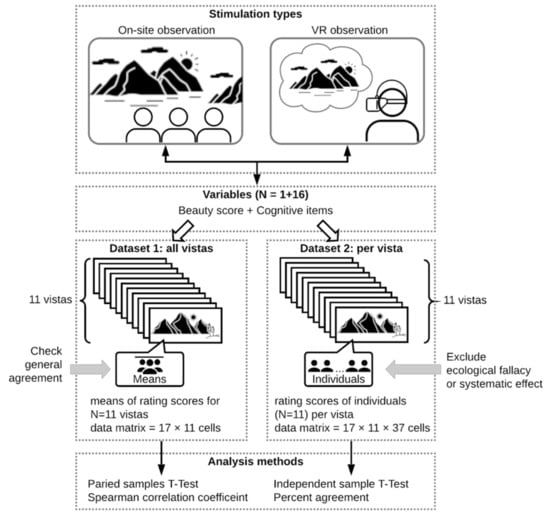 Stimulation types

On-site observation

VR observation

Variables (N = 1+16)

Beauty score + Cognitive items

Dataset 1: all vistas

11 vistas

Check general agreement

Means

means of rating scores for N=11 vistas
data matrix = 17 × 11 cells

Dataset 2: per vista

11 vistas

Exclude ecological fallacy or systematic effect

Individuals

rating scores of individuals (N=11) per vista
data matrix = 17 × 11 × 37 cells

Analysis methods

Paried samples T-Test
Spearman correlation coefficeint

Independent sample T-Test
Percent agreement