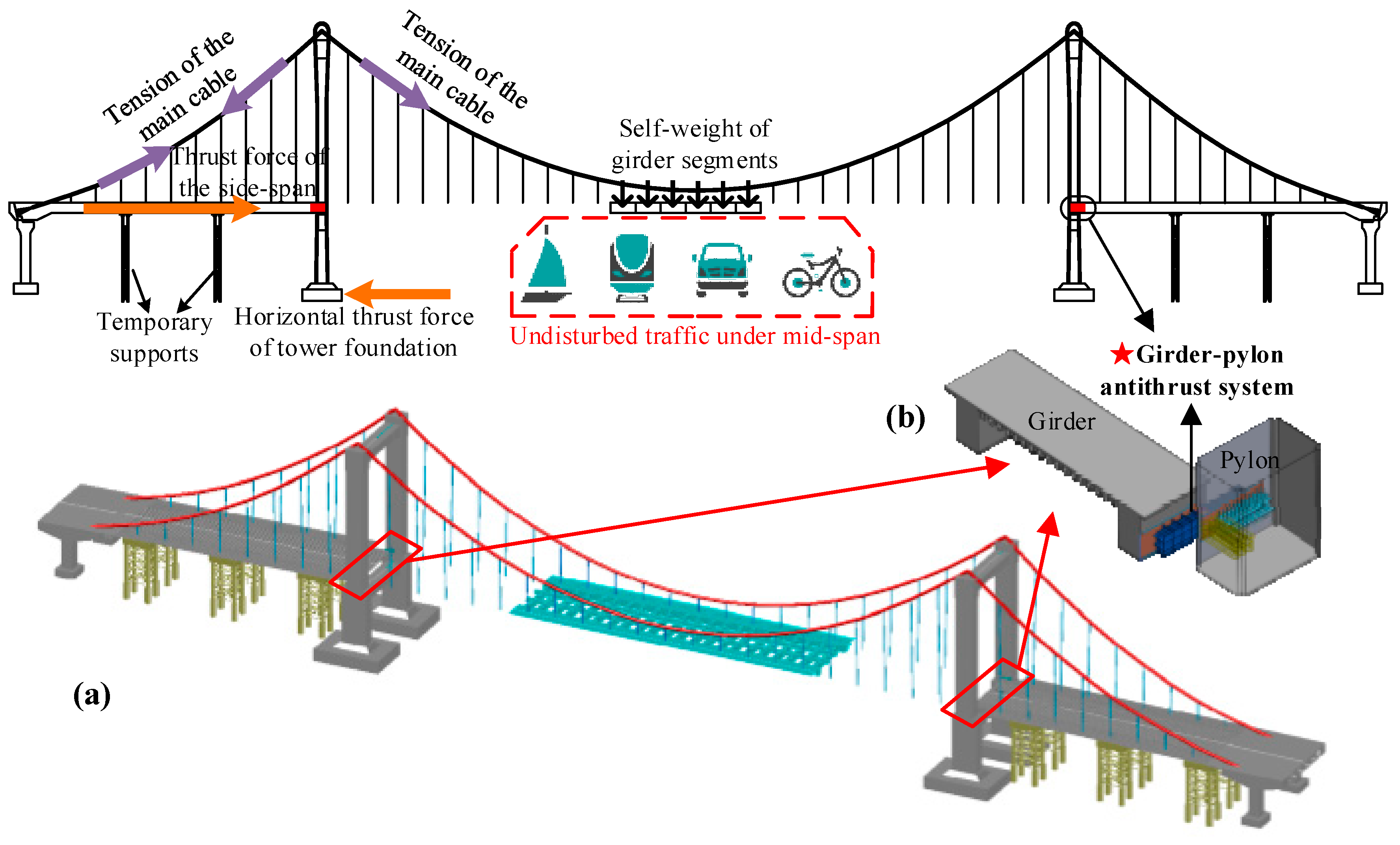 Tension of the main cable

Tension of the main cable

Thrust force of the side-span

Self-weight of girder segments

Temporary supports

Horizontal thrust force of tower foundation

Undisturbed traffic under mid-span

★Girder-pylon antithrust system

(b)

Girder

Pylon

(a)