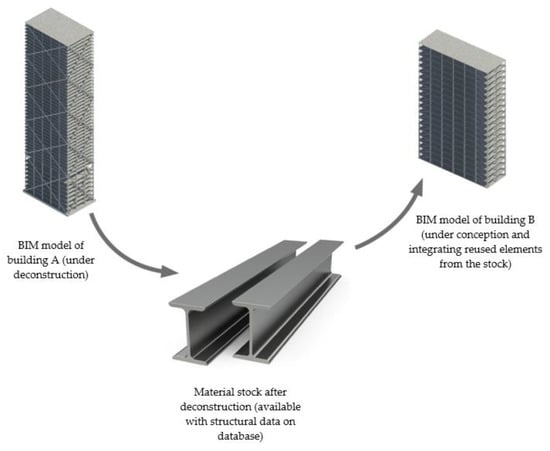 BIM model of building A (under deconstruction)

Material stock after deconstruction (available with structural data on database)

BIM model of building B (under conception and integrating reused elements from the stock)