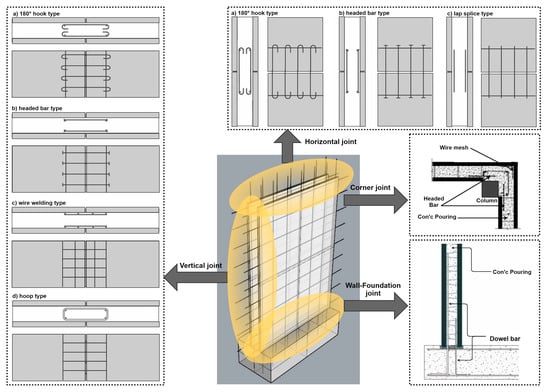 a) 180° hook type

b) headed bar type

c) wire welding type

d) hoop type

a) 180° hook type

b) headed bar type

c) lap splice type

Horizontal joint

Corner joint

Vertical joint

Wall-Foundation joint

Wire mesh

Headed Bar

Column

Con'c Pouring

Con'c Pouring

Dowel bar