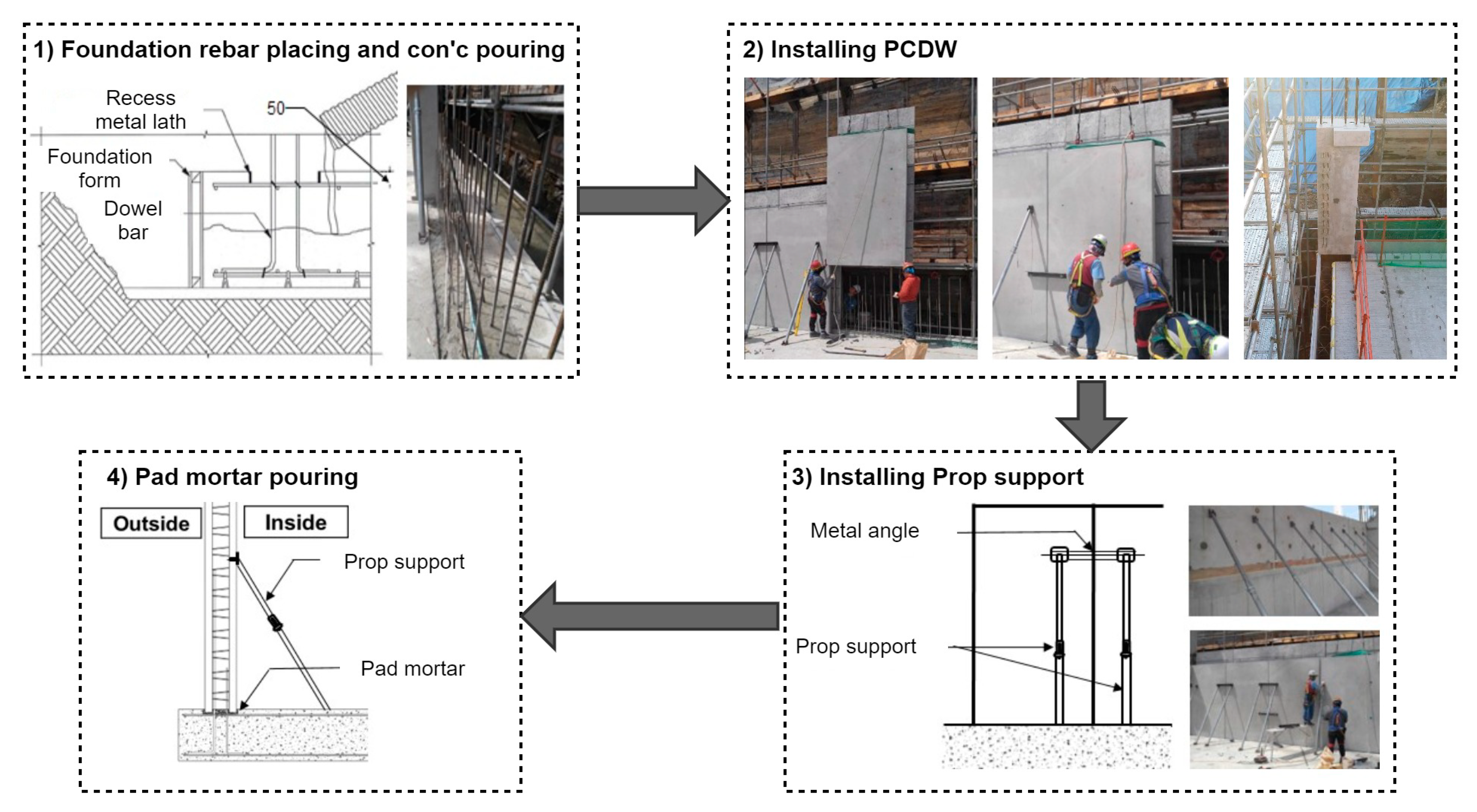 1) Foundation rebar placing and con'c pouring

Recess metal lath

50

Foundation form

Dowel bar

2) Installing PCDW

3) Installing Prop support

Metal angle

Prop support

4) Pad mortar pouring

Outside

Inside

Prop support

Pad mortar