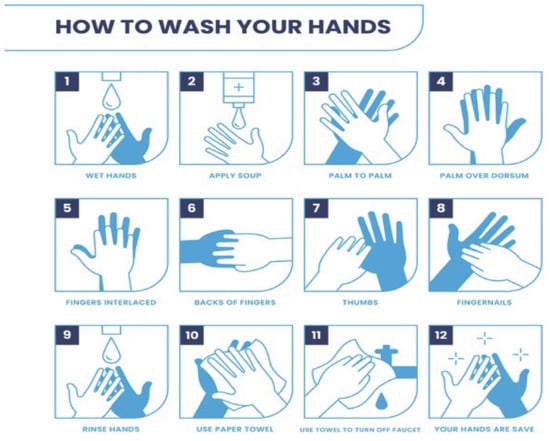 HOW TO WASH YOUR HANDS

1
WET HANDS

2
APPLY SOUP

3
PALM TO PALM

4
PALM OVER DORSUM

5
FINGERS INTERLACED

6
BACKS OF FINGERS

7
THUMBS

8
FINGERNAILS

9
RINSE HANDS

10
USE PAPER TOWEL

11
USE TOWEL TO TURN OFF FAUCET

12
YOUR HANDS ARE SAVE