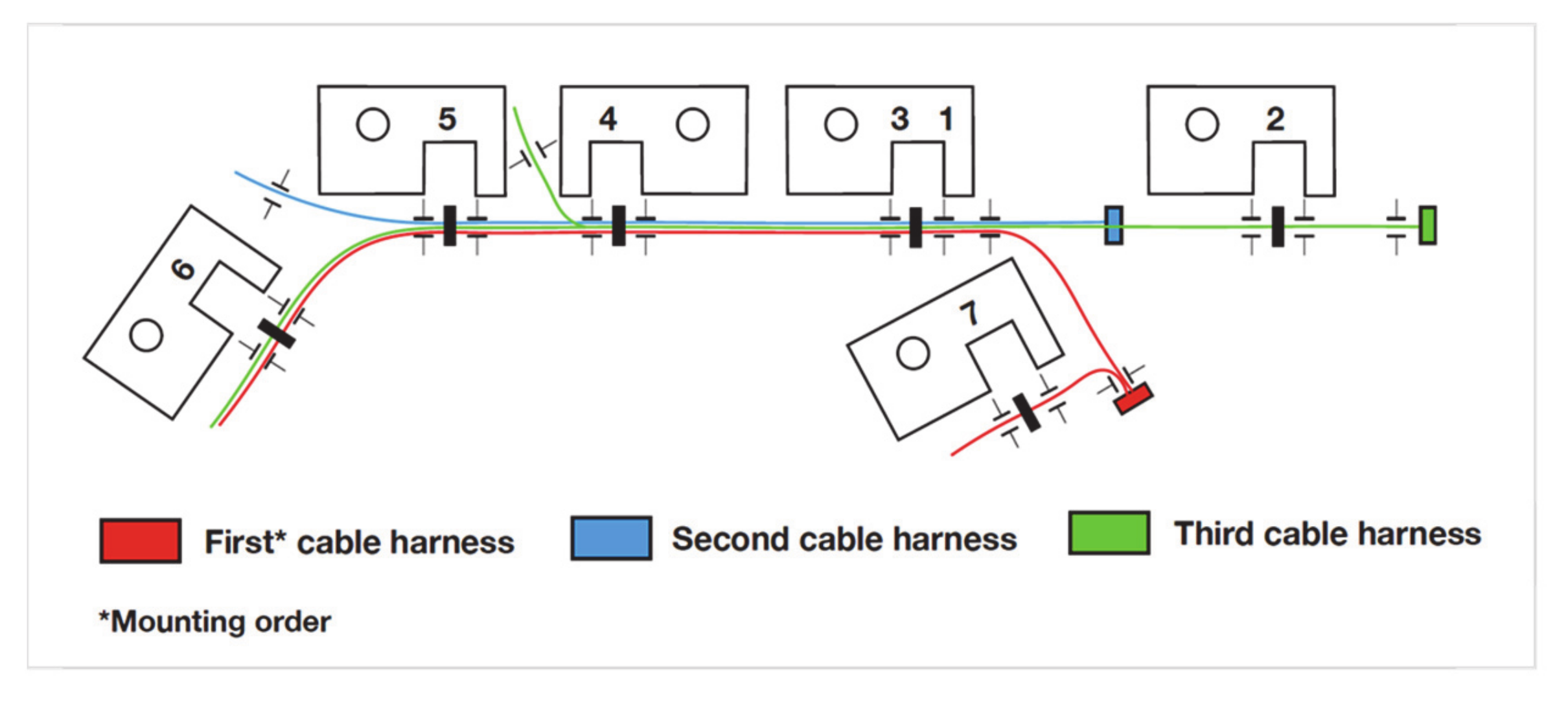 5
4
3 1
2
6
7

First* cable harness
Second cable harness
Third cable harness

*Mounting order