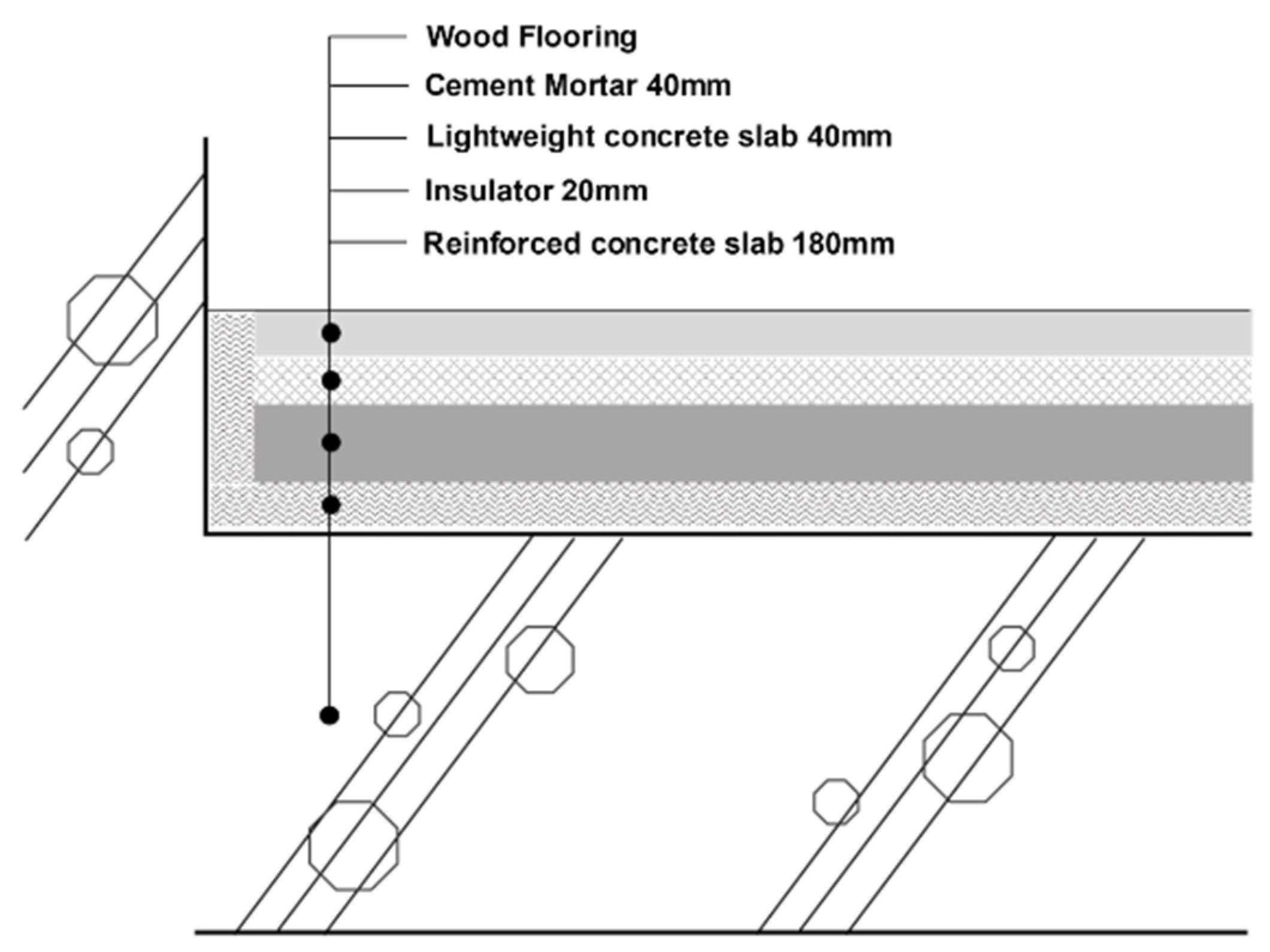 Wood Flooring
Cement Mortar 40mm
Lightweight concrete slab 40mm
Insulator 20mm
Reinforced concrete slab 180mm