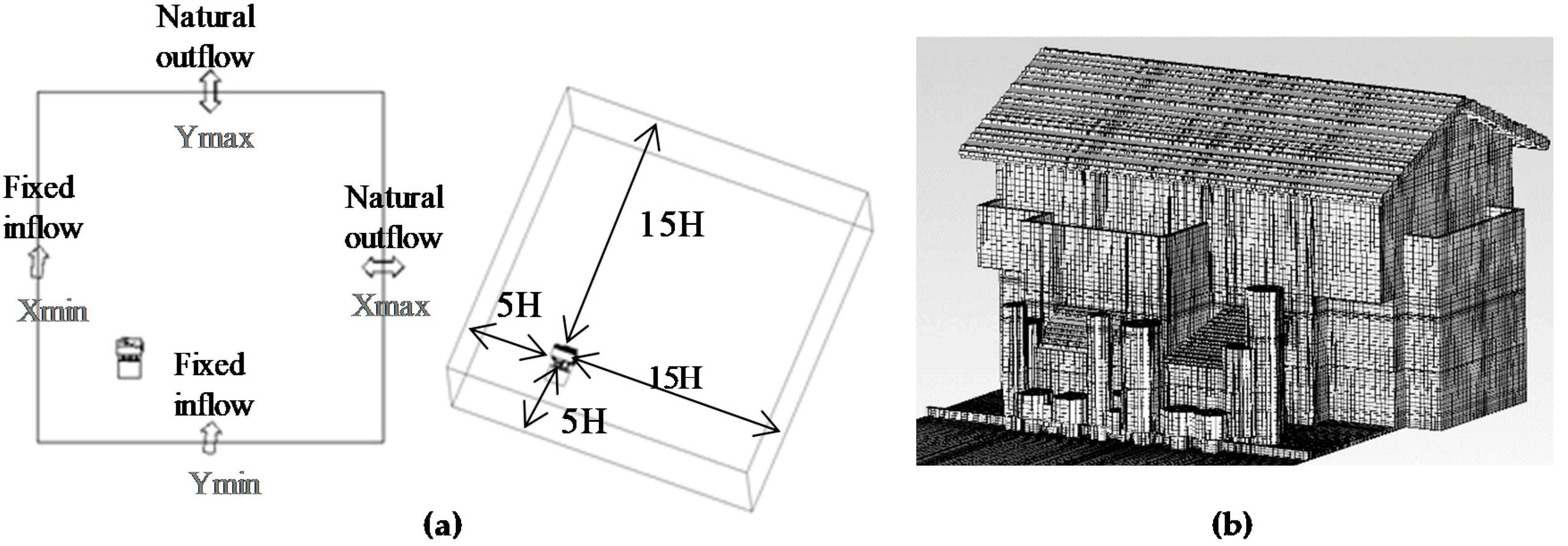 Natural outflow

Ymax

Fixed inflow

Xmin

Natural outflow

Xmax

Fixed inflow

Ymin

15H

5H

15H

5H

(a)

(b)