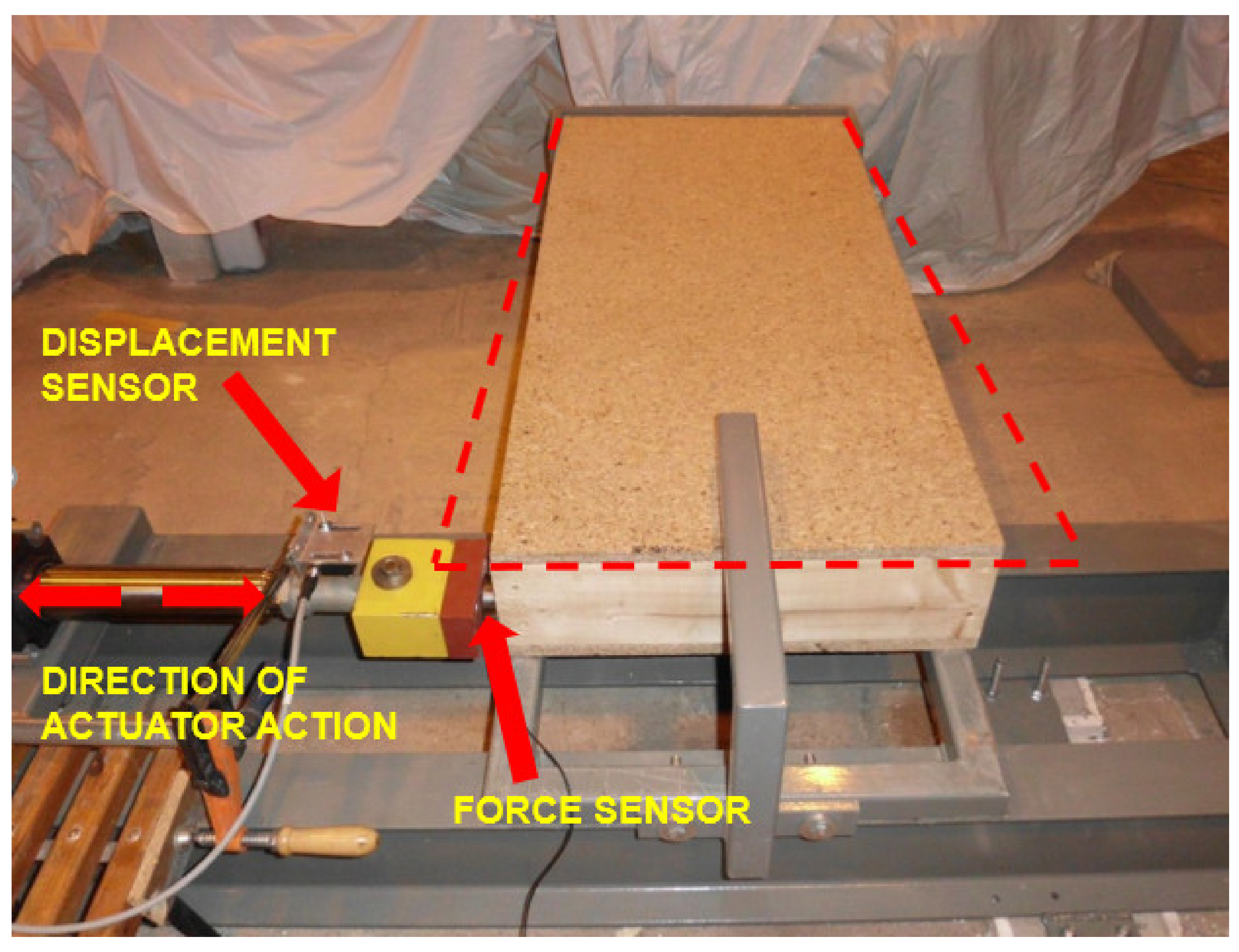 DISPLACEMENT SENSOR

DIRECTION OF ACTUATOR ACTION

FORCE SENSOR