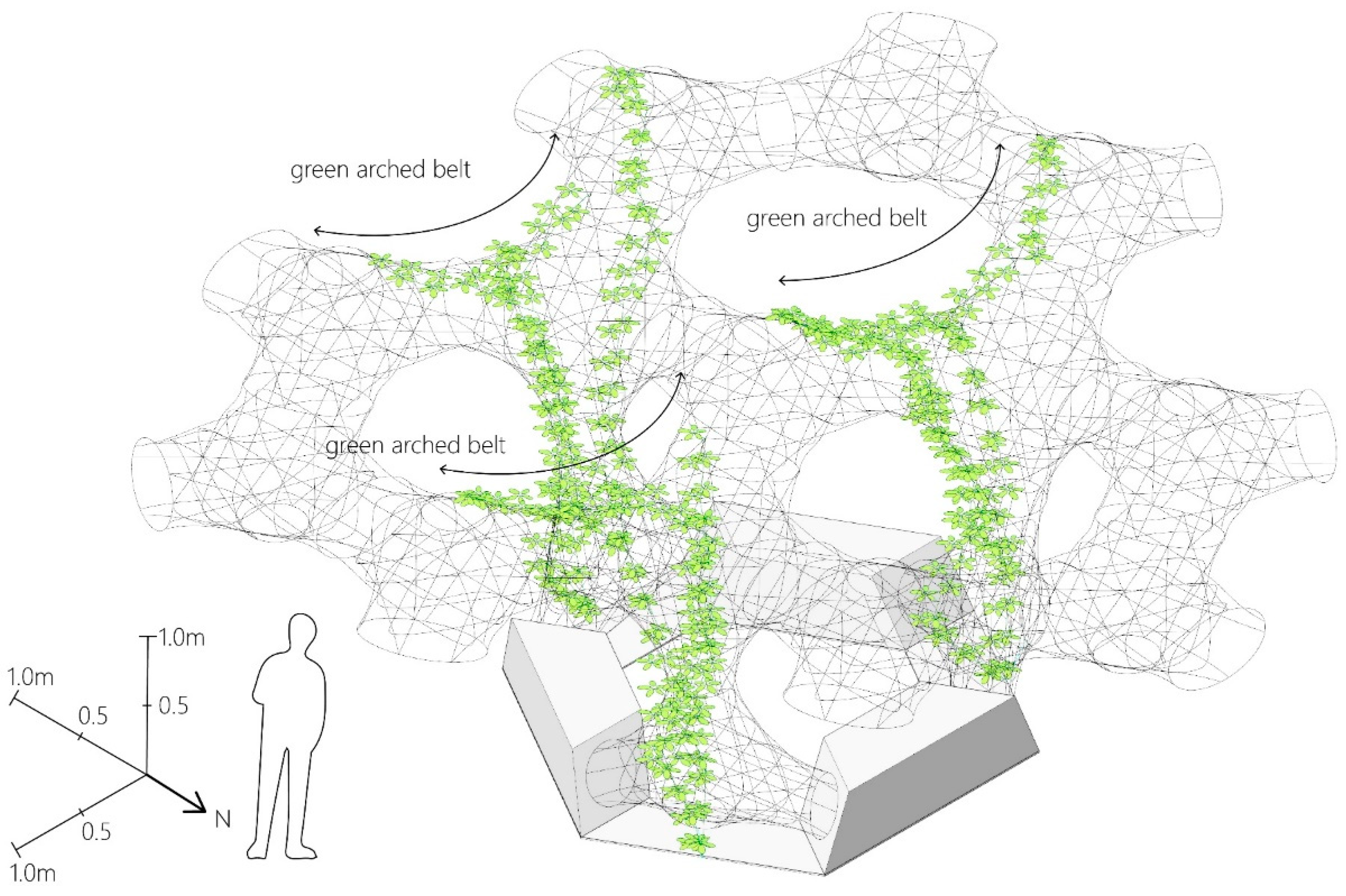 green arched belt

green arched belt

green arched belt

1.0m

0.5

1.0m

0.5

0.5

1.0m

N