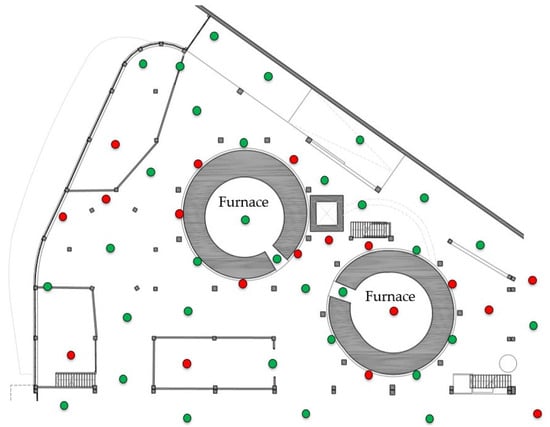 Furnace

Furnace