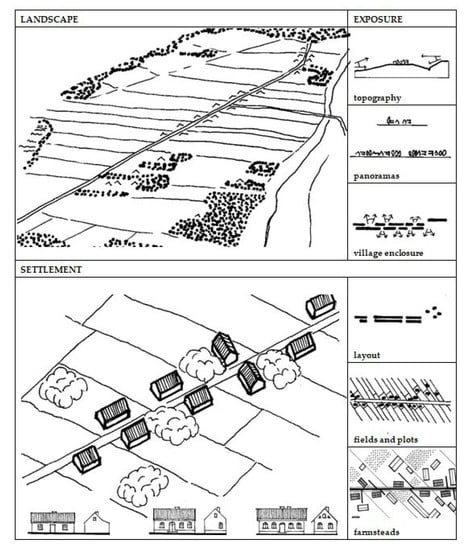 LANDSCAPE

EXPOSURE

topography

panoramas

village enclosure

SETTLEMENT

layout

fields and plots

farmsteads