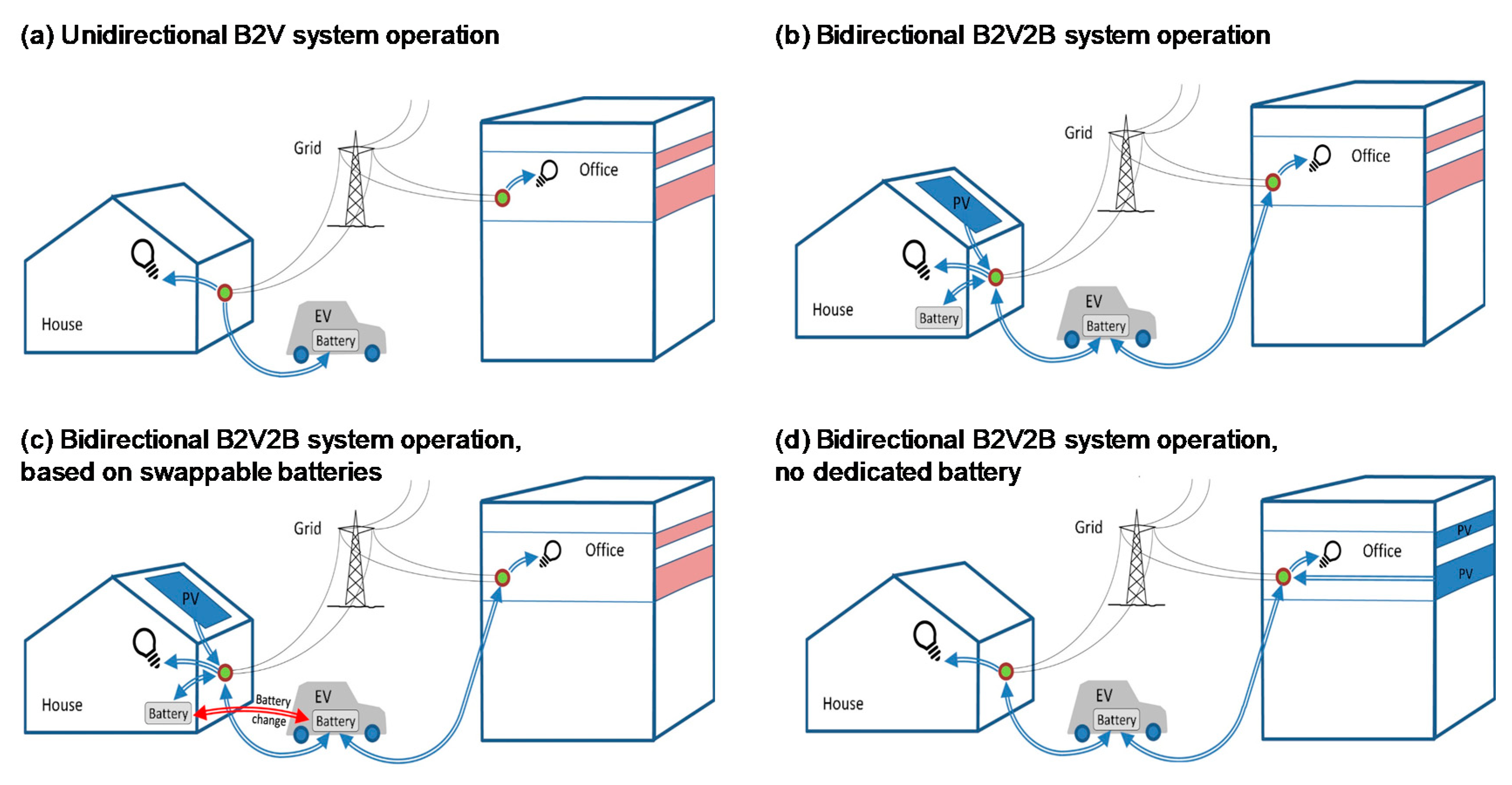 (a) Unidirectional B2V system operation

Grid

Office

House

EV

Battery

(b) Bidirectional B2V2B system operation

Grid

Office

PV

House

Battery

EV

Battery

(c) Bidirectional B2V2B system operation, based on swappable batteries

Grid

Office

PV

House

Battery

Battery change

EV

Battery

(d) Bidirectional B2V2B system operation, no dedicated battery

Grid

Office

PV

PV

House

EV

Battery