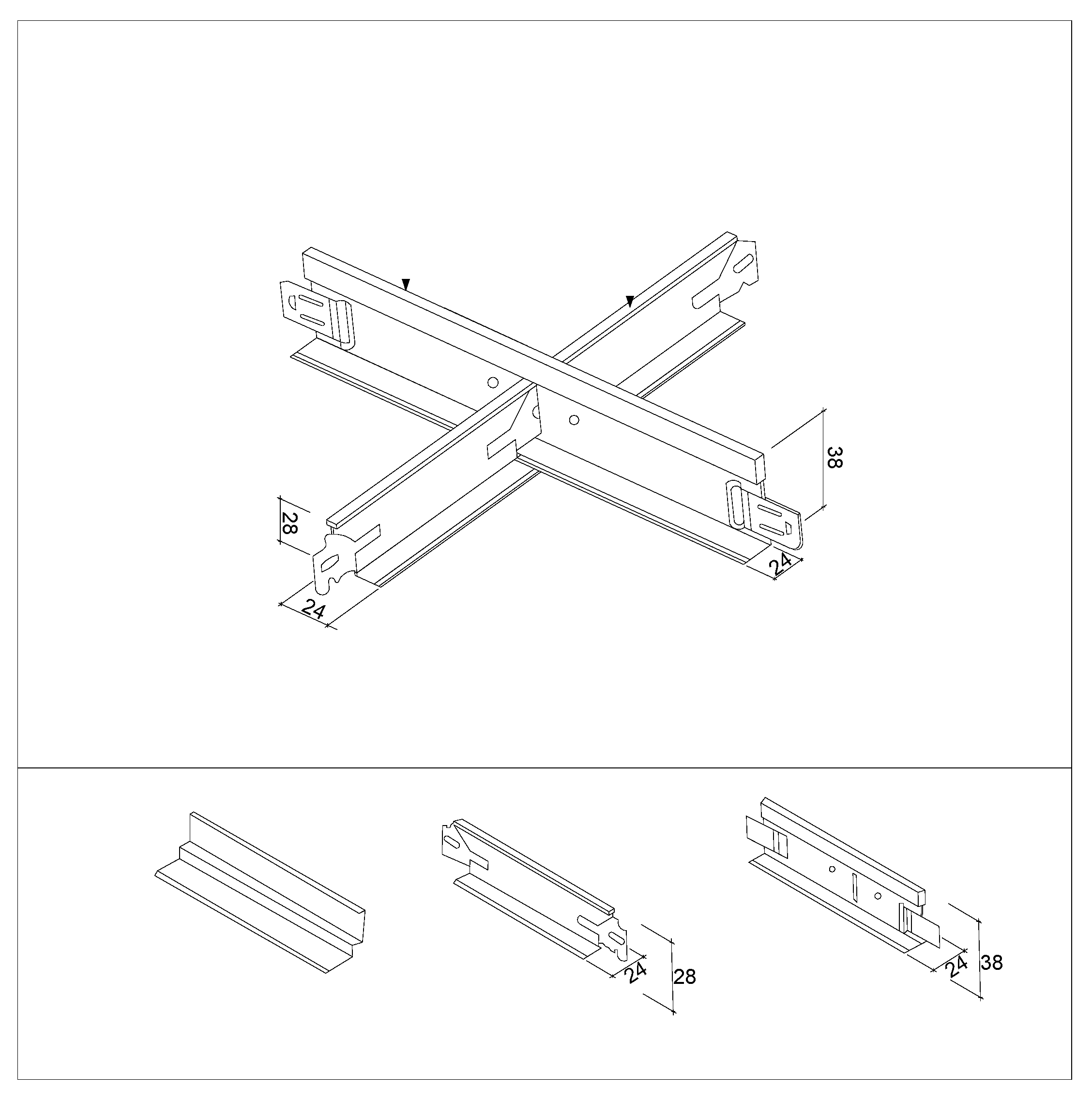 38
28
24
24
24
28
24
38