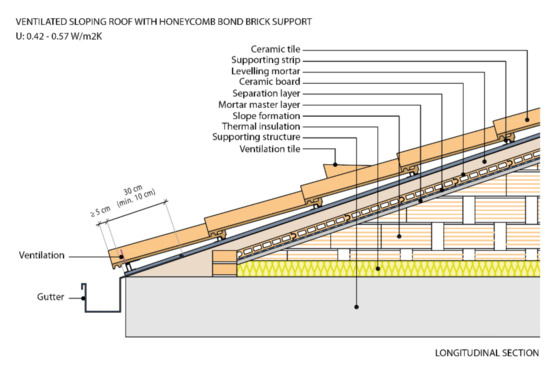 VENTILATED SLOPING ROOF WITH HONEYCOMB BOND BRICK SUPPORT
U: 0.42 - 0.57 W/m2K

Ceramic tile
Supporting strip
Levelling mortar
Ceramic board
Separation layer
Mortar master layer
Slope formation
Thermal insulation
Supporting structure
Ventilation tile

30 cm
(min. 10 cm)
≥ 5 cm

Ventilation

Gutter

LONGITUDINAL SECTION