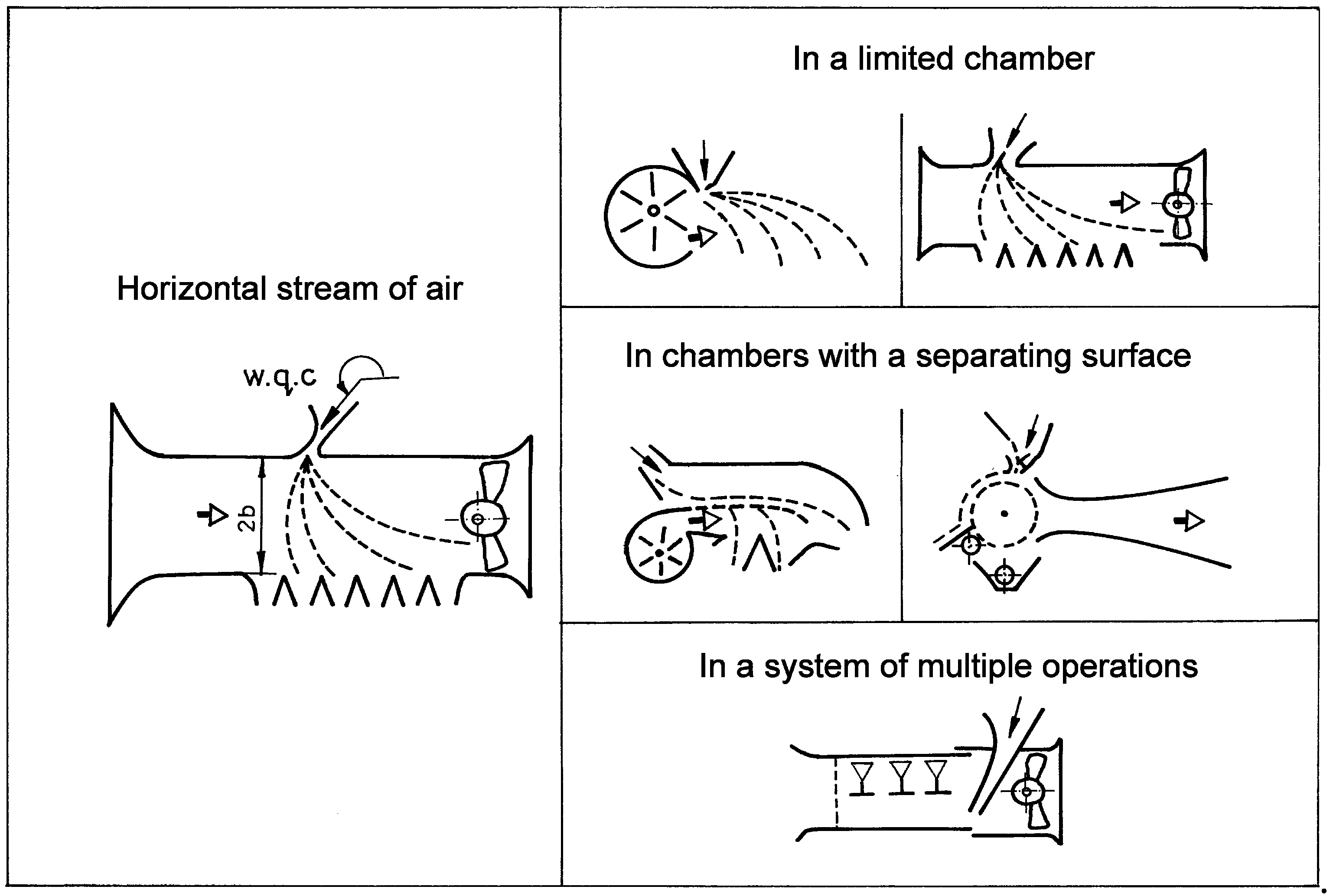 Horizontal stream of air

w.q.c

2b

In a limited chamber

In chambers with a separating surface

In a system of multiple operations