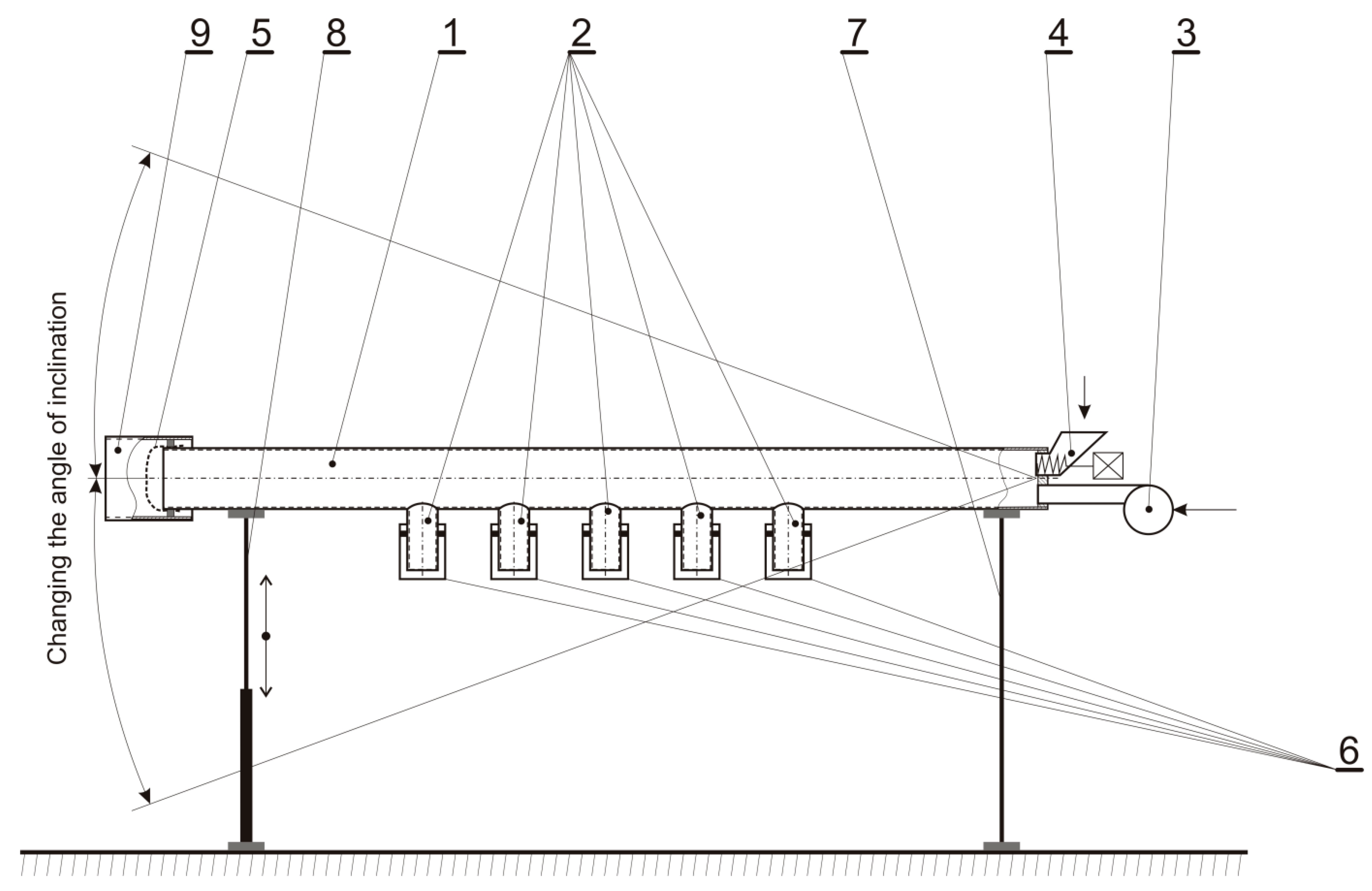 9 5 8 1 2 7 4 3

Changing the angle of inclination

6