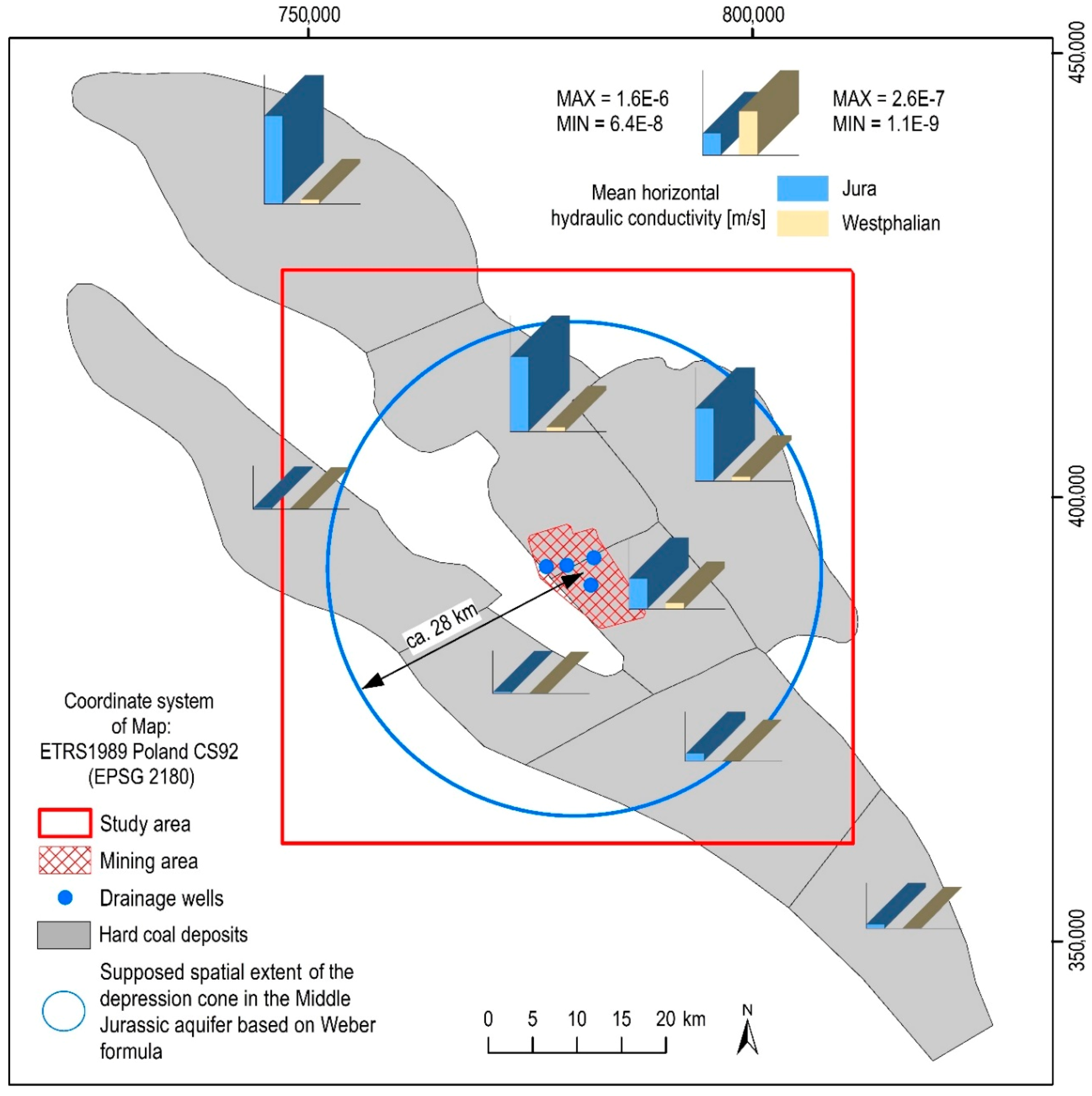 750,000
800,000
450,000
400,000
350,000

MAX = 1.6E-6
MIN = 6.4E-8

MAX = 2.6E-7
MIN = 1.1E-9

Mean horizontal hydraulic conductivity [m/s]
Jura
Westphalian

ca. 28 km

Coordinate system of Map:
ETRS1989 Poland CS92
(EPSG 2180)

Study area
Mining area
Drainage wells
Hard coal deposits
Supposed spatial extent of the depression cone in the Middle Jurassic aquifer based on Weber formula

0 5 10 15 20 km
N