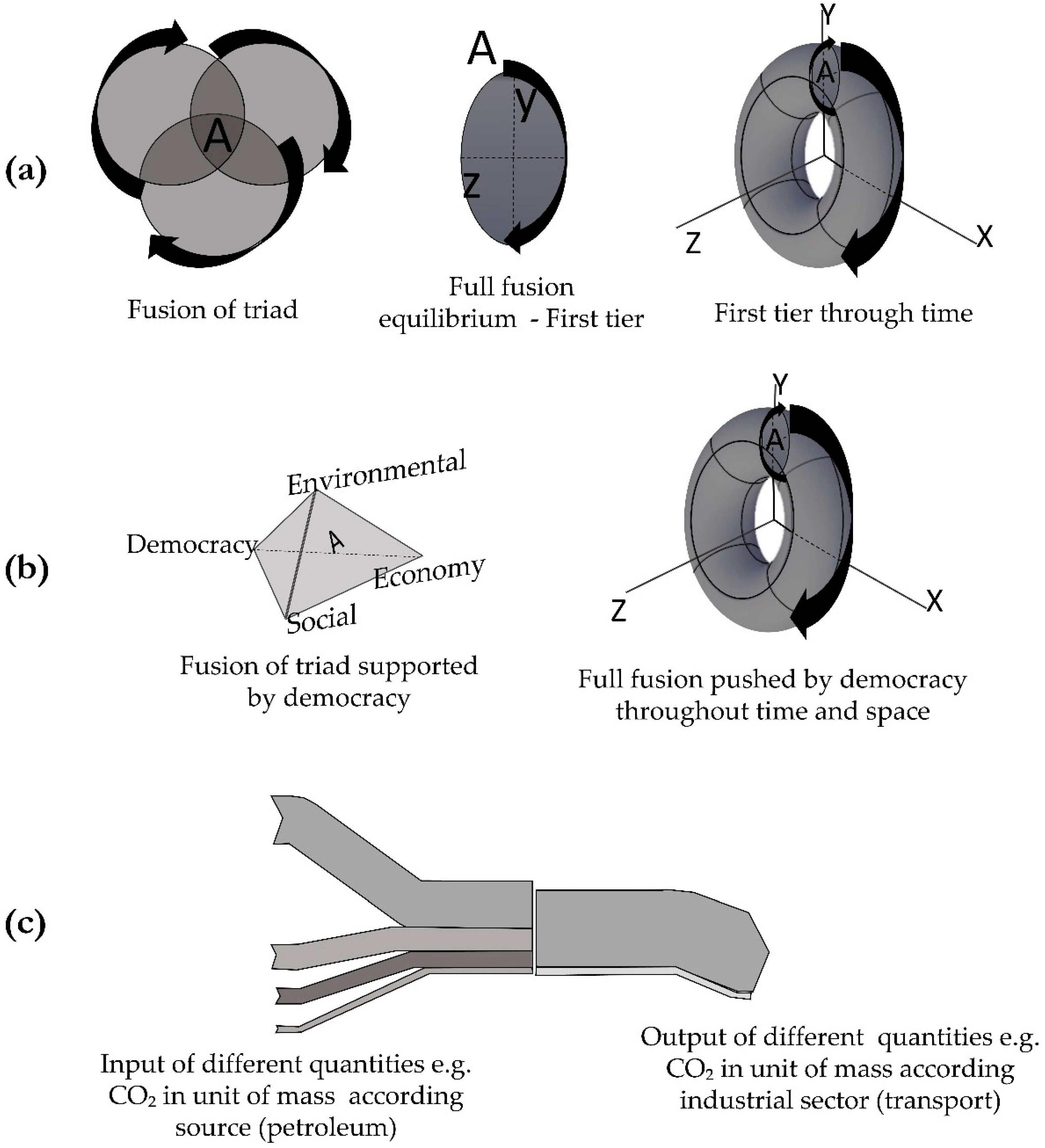 (a)

A

Fusion of triad

A
y
z

Full fusion equilibrium - First tier

Y
A
Z
X

First tier through time

(b)

Environmental
Democracy
A
Economy
Social

Fusion of triad supported by democracy

Y
A
Z
X

Full fusion pushed by democracy throughout time and space

(c)

Input of different quantities e.g. $CO_2$ in unit of mass according source (petroleum)

Output of different quantities e.g. $CO_2$ in unit of mass according industrial sector (transport)