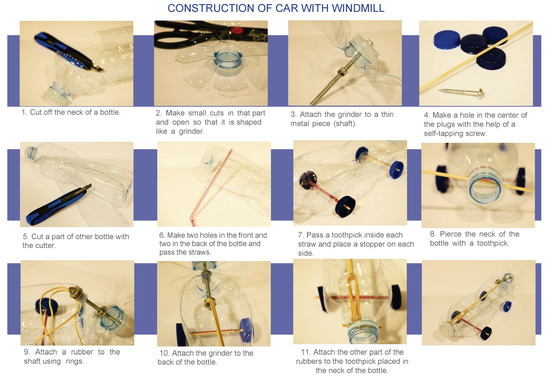 CONSTRUCTION OF CAR WITH WINDMILL

1. Cut off the neck of a bottle.

2. Make small cuts in that part and open so that it is shaped like a grinder.

3. Attach the grinder to a thin metal piece (shaft).

4. Make a hole in the center of the plugs with the help of a self-tapping screw.

5. Cut a part of other bottle with the cutter.

6. Make two holes in the front and two in the back of the bottle and pass the straws.

7. Pass a toothpick inside each straw and place a stopper on each side.

8. Pierce the neck of the bottle with a toothpick.

9. Attach a rubber to the shaft using rings.

10. Attach the grinder to the back of the bottle.

11. Attach the other part of the rubbers to the toothpick placed in the neck of the bottle.