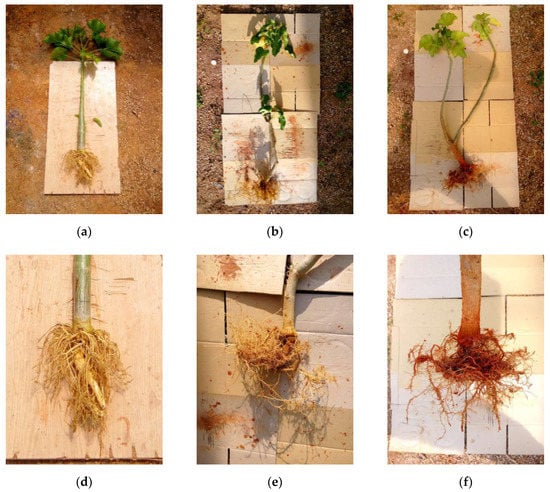 (a)

(b)

(c)

(d)

(e)

(f)