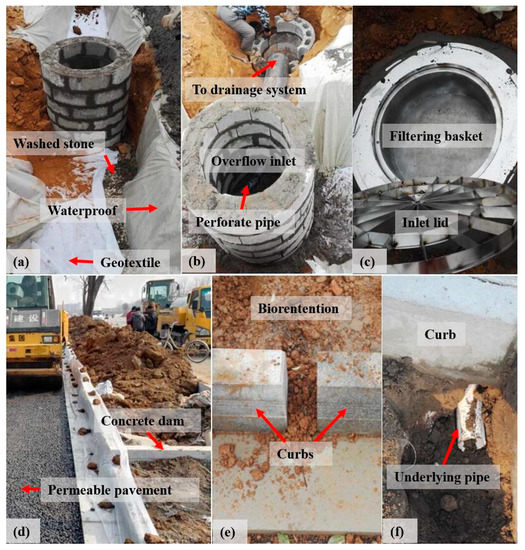 Washed stone

Waterproof

(a) Geotextile

To drainage system

Overflow inlet

Perforate pipe

(b)

Filtering basket

Inlet lid

(c)

建设

Concrete dam

Permeable pavement

(d)

Biorentention

Curbs

(e)

Curb

Underlying pipe

(f)