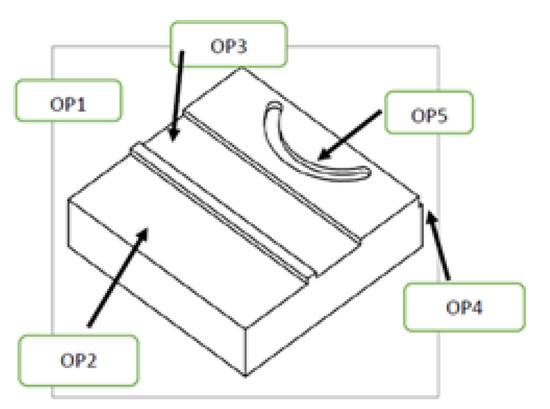 OP3

OP1

OP5

OP4

OP2