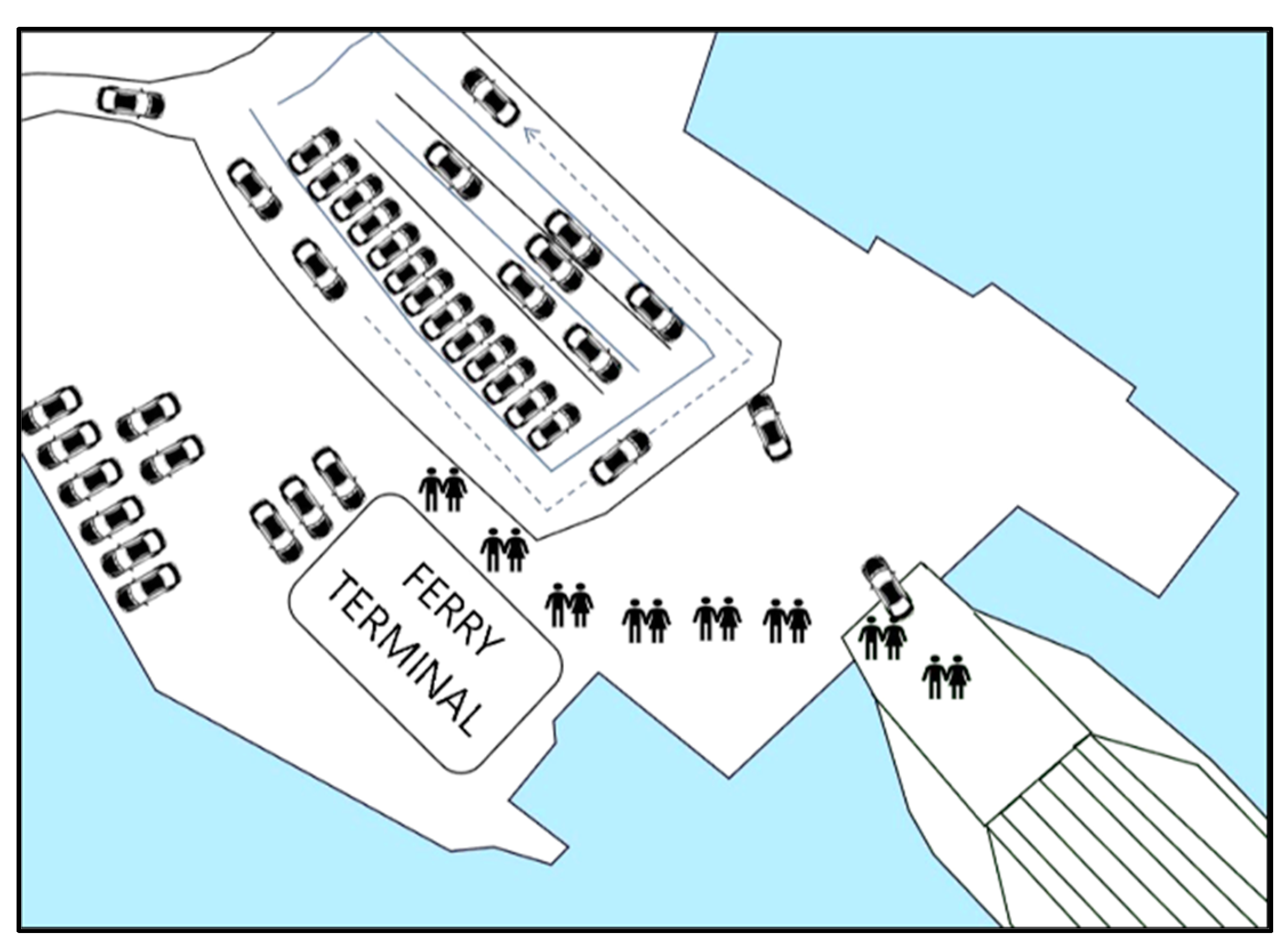 FERRY
TERMINAL