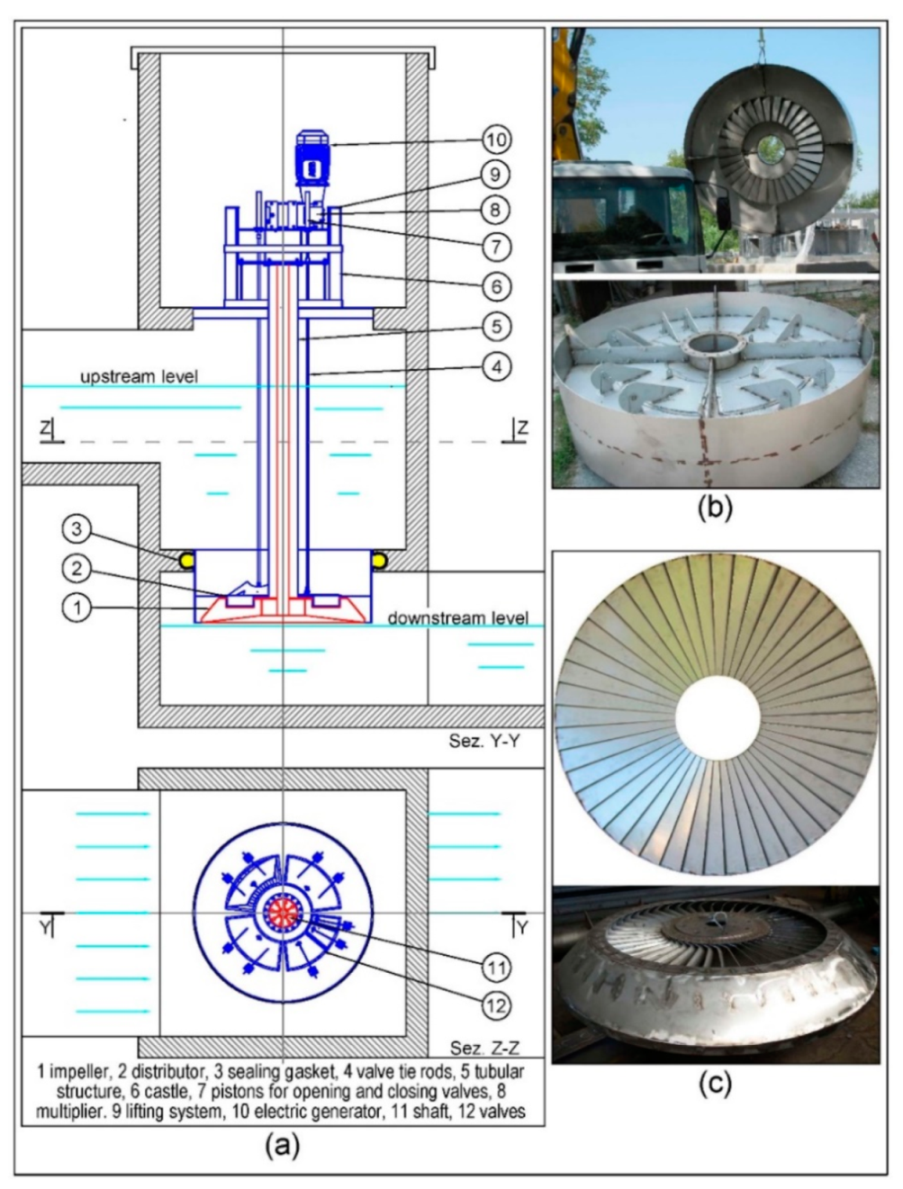 10
9
8
7
6
5
4
upstream level
Z
Z
3
2
1
downstream level
Sez. Y-Y
Y
Y
11
12
Sez. Z-Z
1 impeller, 2 distributor, 3 sealing gasket, 4 valve tie rods, 5 tubular structure, 6 castle, 7 pistons for opening and closing valves, 8 multiplier. 9 lifting system, 10 electric generator, 11 shaft, 12 valves
(a)
(b)
(c)