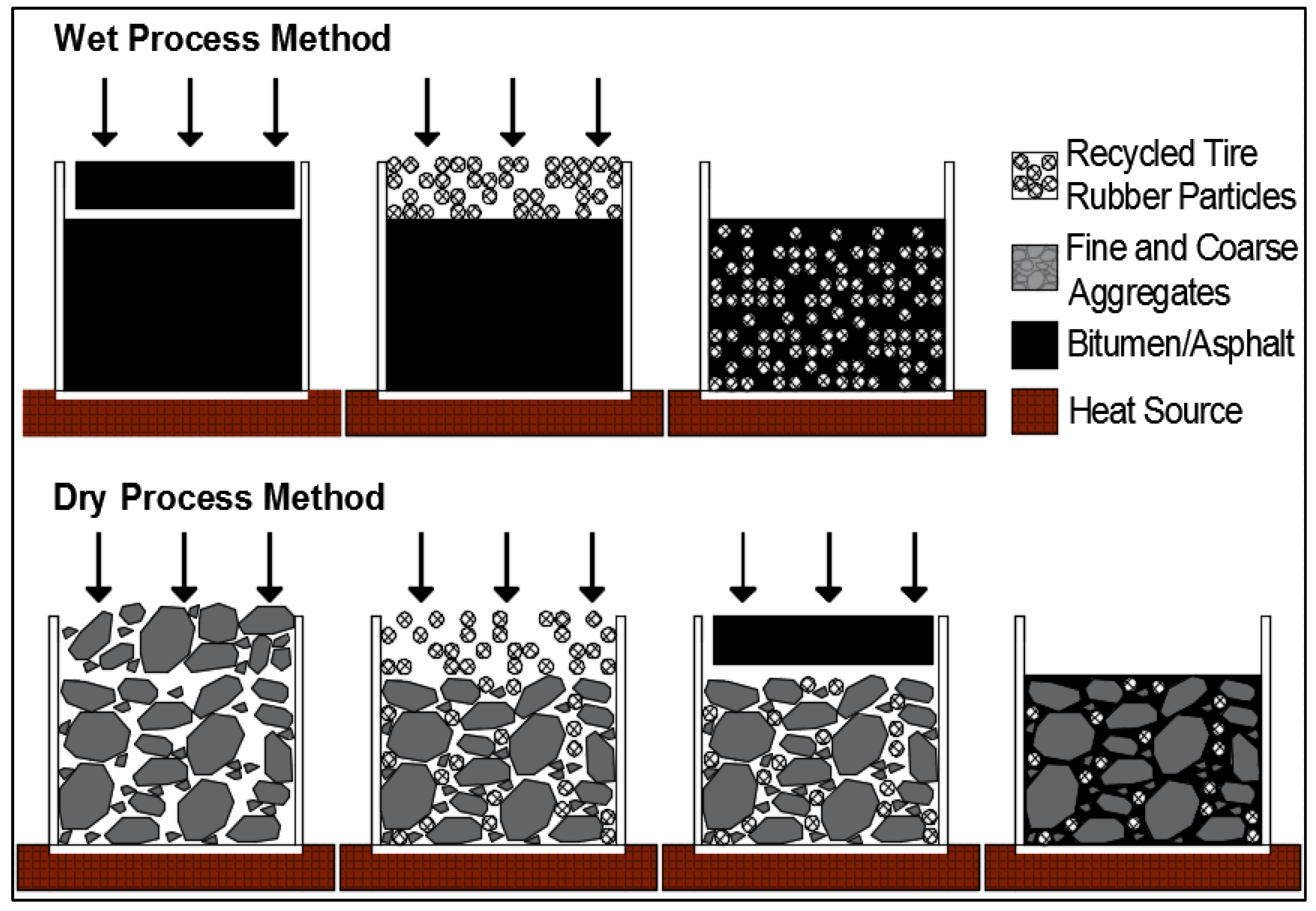 Wet Process Method

Recycled Tire Rubber Particles

Fine and Coarse Aggregates

Bitumen/Asphalt

Heat Source

Dry Process Method