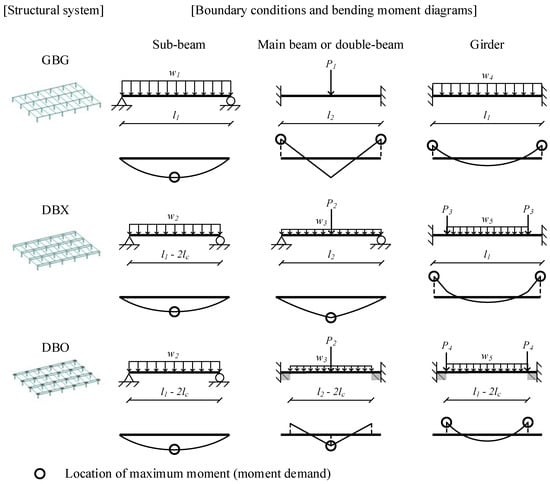 [Structural system]

[Boundary conditions and bending moment diagrams]

Sub-beam

Main beam or double-beam

Girder

GBG

$w_1$

$l_1$

$P_1$

$l_2$

$w_4$

$l_1$

DBX

$w_2$

$l_1 - 2l_c$

$P_2$

$w_3$

$l_2$

$P_3$

$w_5$

$P_3$

$l_1$

DBO

$w_2$

$l_1 - 2l_c$

$P_2$

$w_3$

$l_2 - 2l_c$

$P_4$

$w_5$

$P_4$

$l_1 - 2l_c$

Location of maximum moment (moment demand)