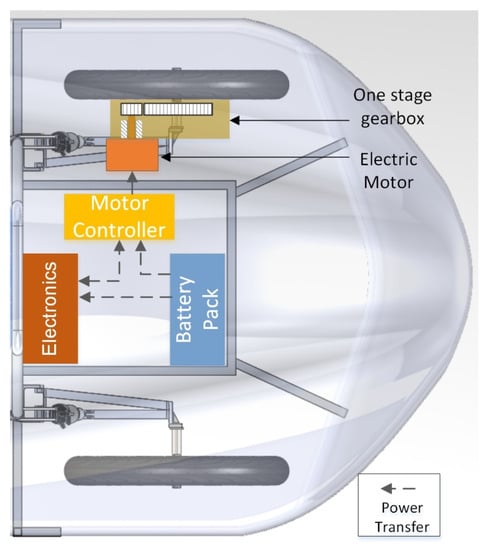 One stage gearbox

Electric Motor

Motor Controller

Electronics

Battery Pack

Power Transfer