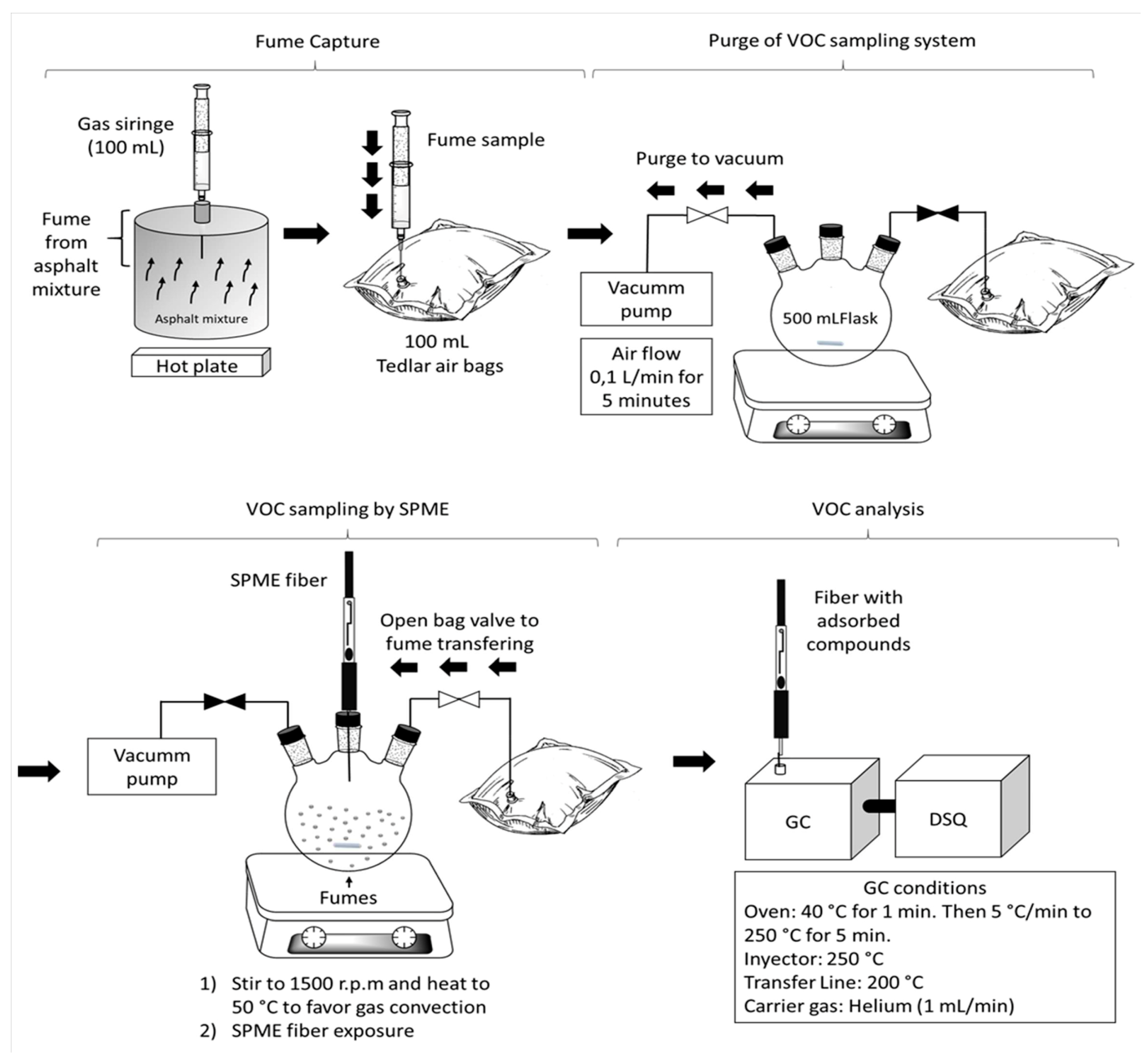 Fume Capture

Gas siringe (100 mL)

Fume from asphalt mixture

Asphalt mixture

Hot plate

Fume sample

100 mL Tedlar air bags

Purge of VOC sampling system

Purge to vacuum

Vacumm pump

Air flow 0,1 L/min for 5 minutes

500 mLFlask

VOC sampling by SPME

SPME fiber

Open bag valve to fume transfering

Vacumm pump

Fumes

1) Stir to 1500 r.p.m and heat to 50 °C to favor gas convection
2) SPME fiber exposure

VOC analysis

Fiber with adsorbed compounds

GC

DSQ

GC conditions
Oven: 40 °C for 1 min. Then 5 °C/min to 250 °C for 5 min.
Inyector: 250 °C
Transfer Line: 200 °C
Carrier gas: Helium (1 mL/min)